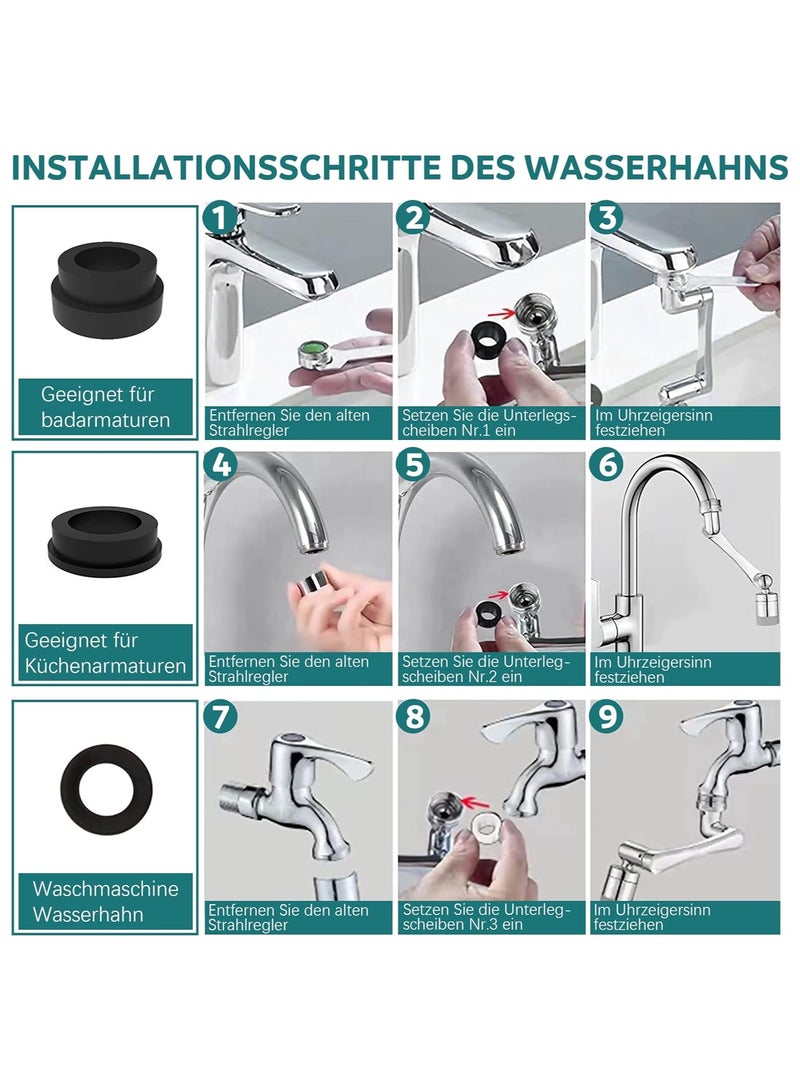 INSTALLATIONSSCHRITTE DES WASSERHAHNS

Geeignet für badarmaturen

1
Entfernen Sie den alten Strahlregler

2
Setzen Sie die Unterlegscheiben Nr.1 ein

3
Im Uhrzeigersinn festziehen

Geeignet für Küchenarmaturen

4
Entfernen Sie den alten Strahlregler

5
Setzen Sie die Unterlegscheiben Nr.2 ein

6
Im Uhrzeigersinn festziehen

Waschmaschine Wasserhahn

7
Entfernen Sie den alten Strahlregler

8
Setzen Sie die Unterlegscheiben Nr.3 ein

9
Im Uhrzeigersinn festziehen