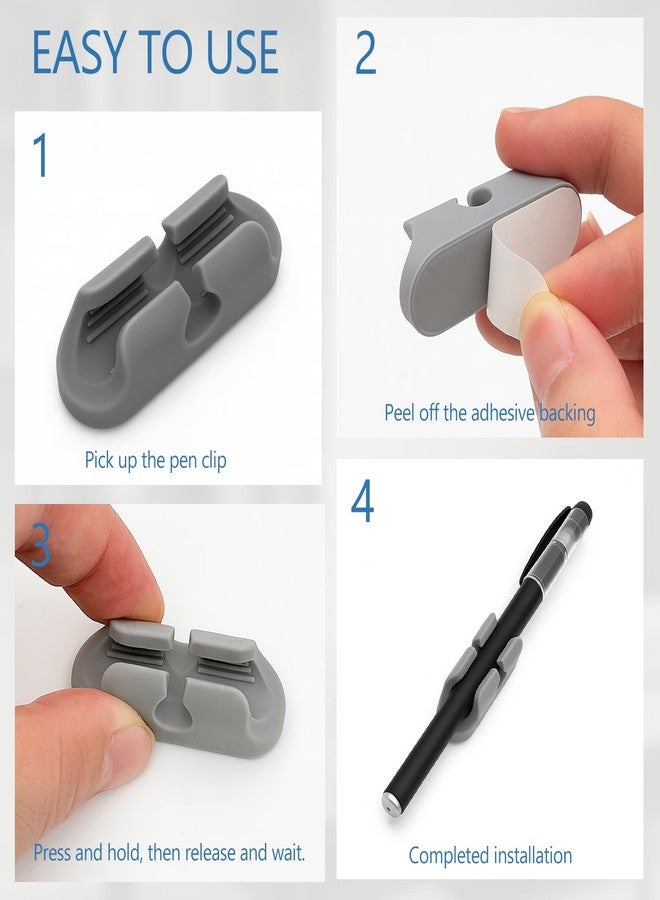 EASY TO USE

1

Pick up the pen clip

2

Peel off the adhesive backing

3

Press and hold, then release and wait.

4

Completed installation