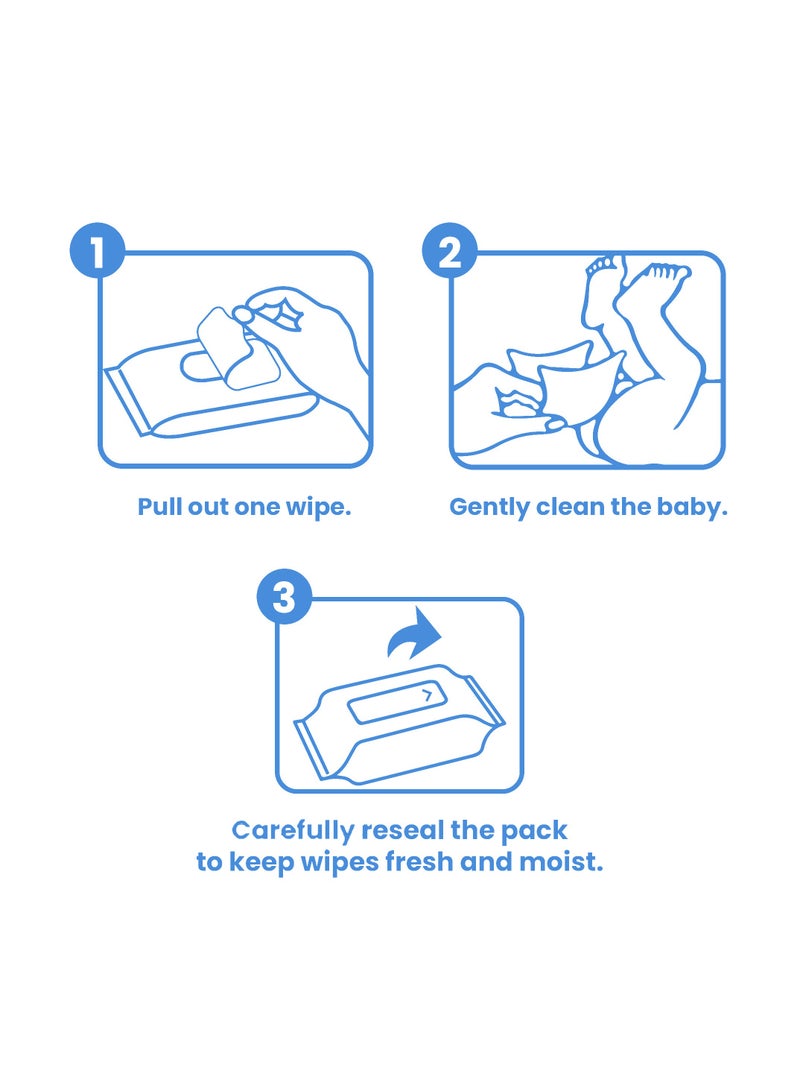 1

Pull out one wipe.

2

Gently clean the baby.

3

Carefully reseal the pack to keep wipes fresh and moist.