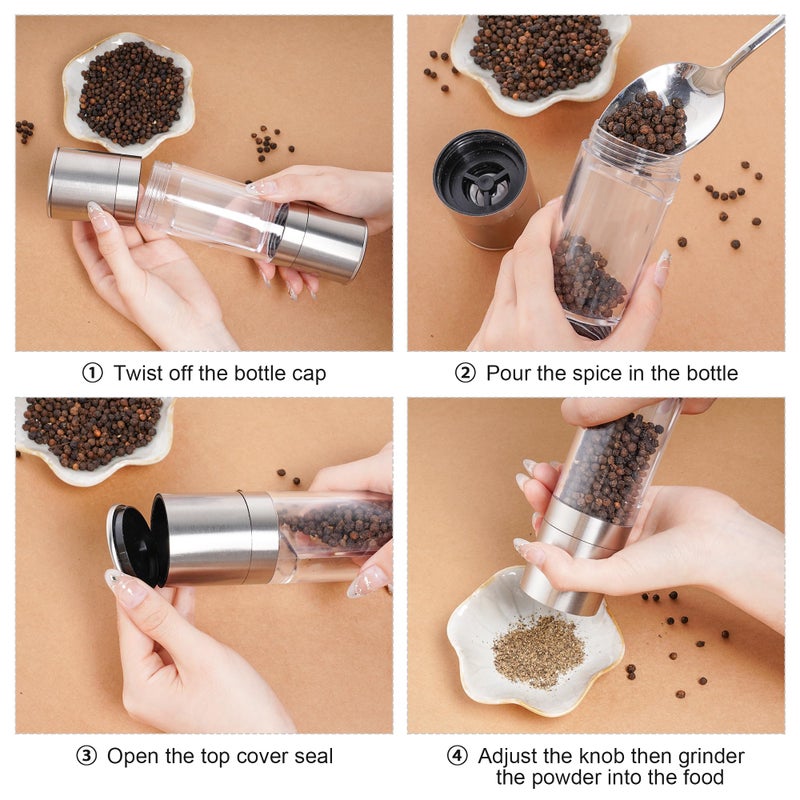 ① Twist off the bottle cap

② Pour the spice in the bottle

③ Open the top cover seal

④ Adjust the knob then grinder the powder into the food