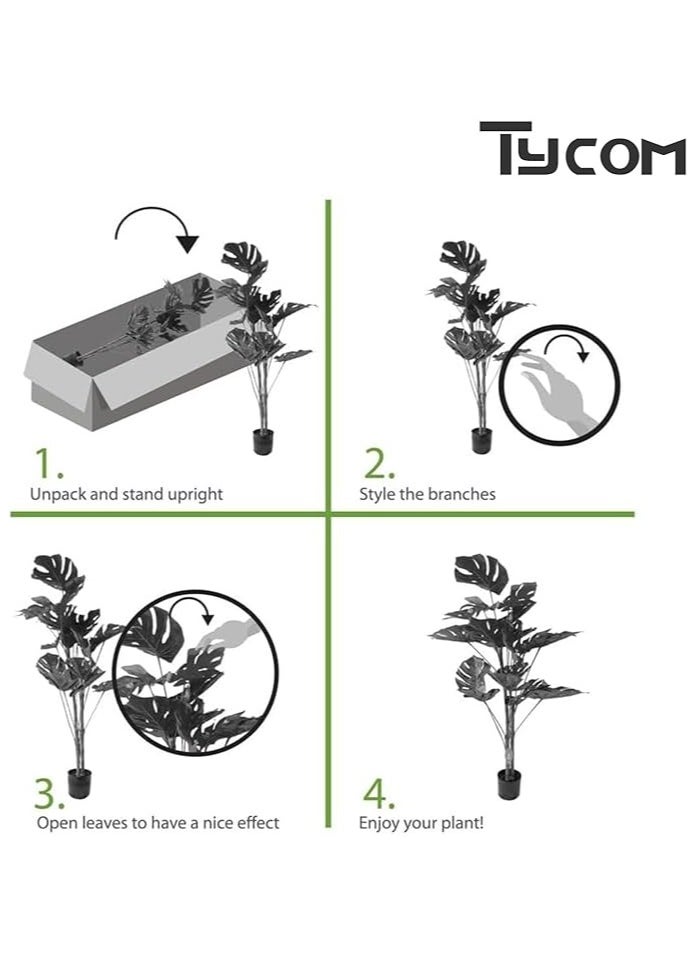 TYCOM

1.
Unpack and stand upright

2.
Style the branches

3.
Open leaves to have a nice effect

4.
Enjoy your plant!