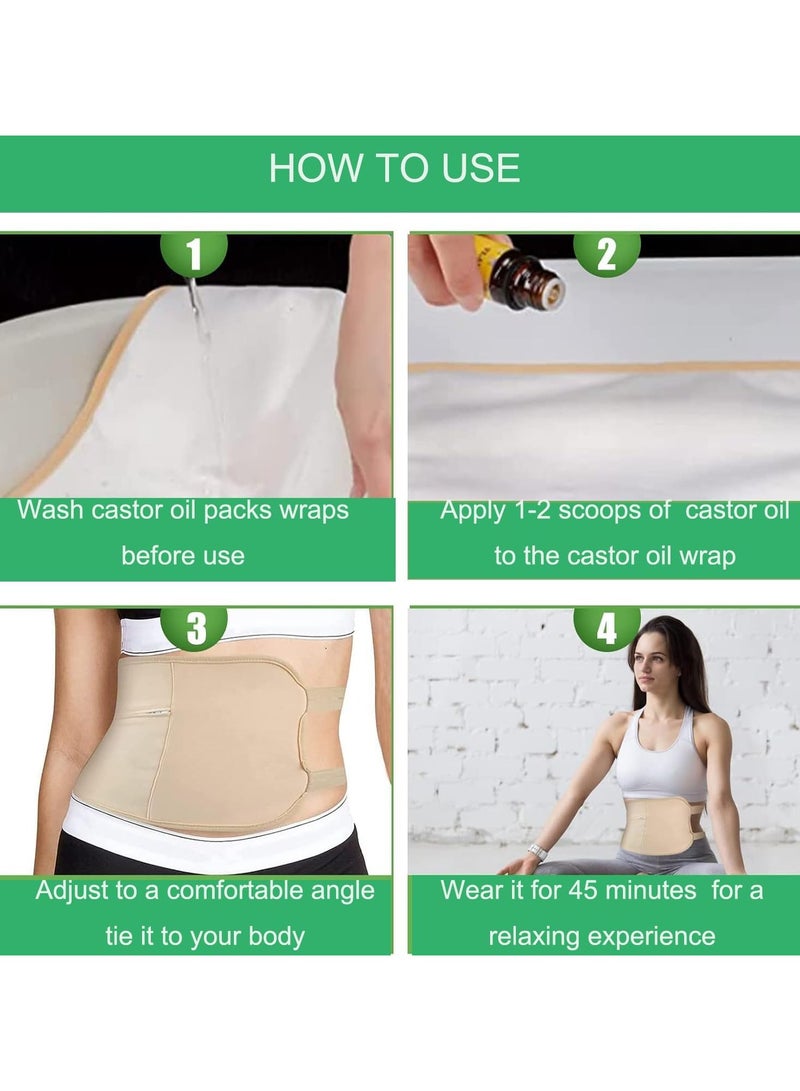 HOW TO USE

1

Wash castor oil packs wraps before use

2

Apply 1-2 scoops of castor oil to the castor oil wrap

3

Adjust to a comfortable angle tie it to your body

4

Wear it for 45 minutes for a relaxing experience