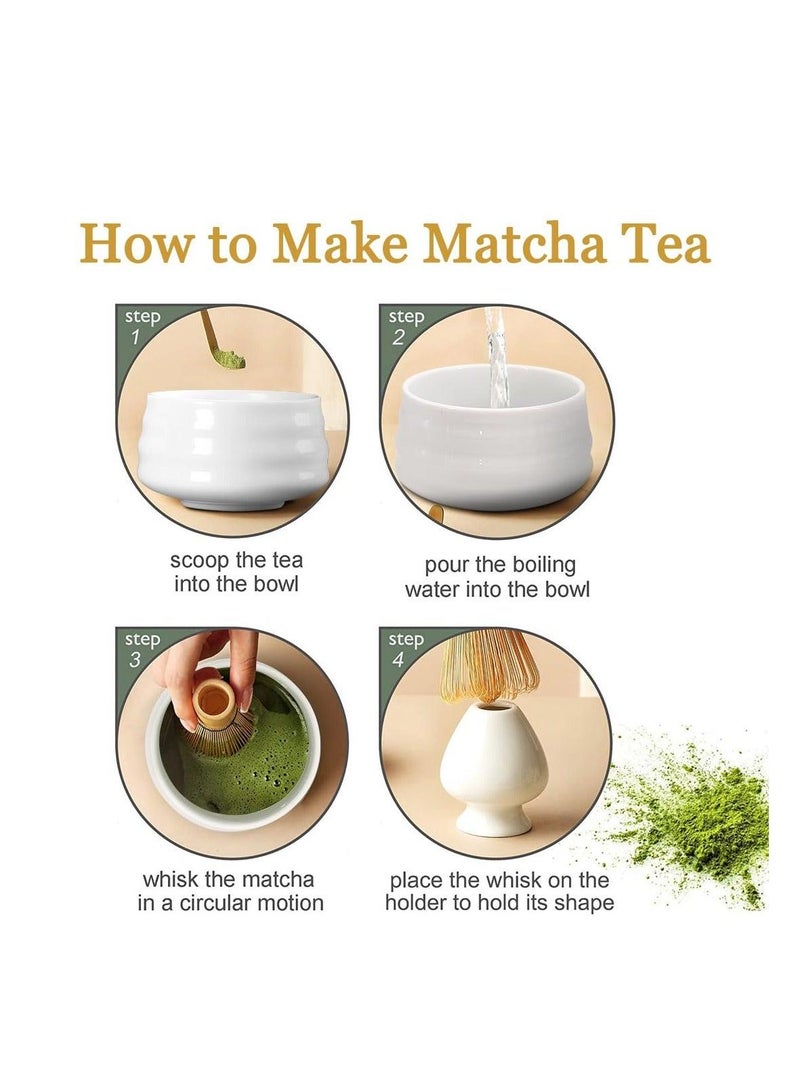 How to Make Matcha Tea

step 1

scoop the tea into the bowl

step 2

pour the boiling water into the bowl

step 3

whisk the matcha in a circular motion

step 4

place the whisk on the holder to hold its shape