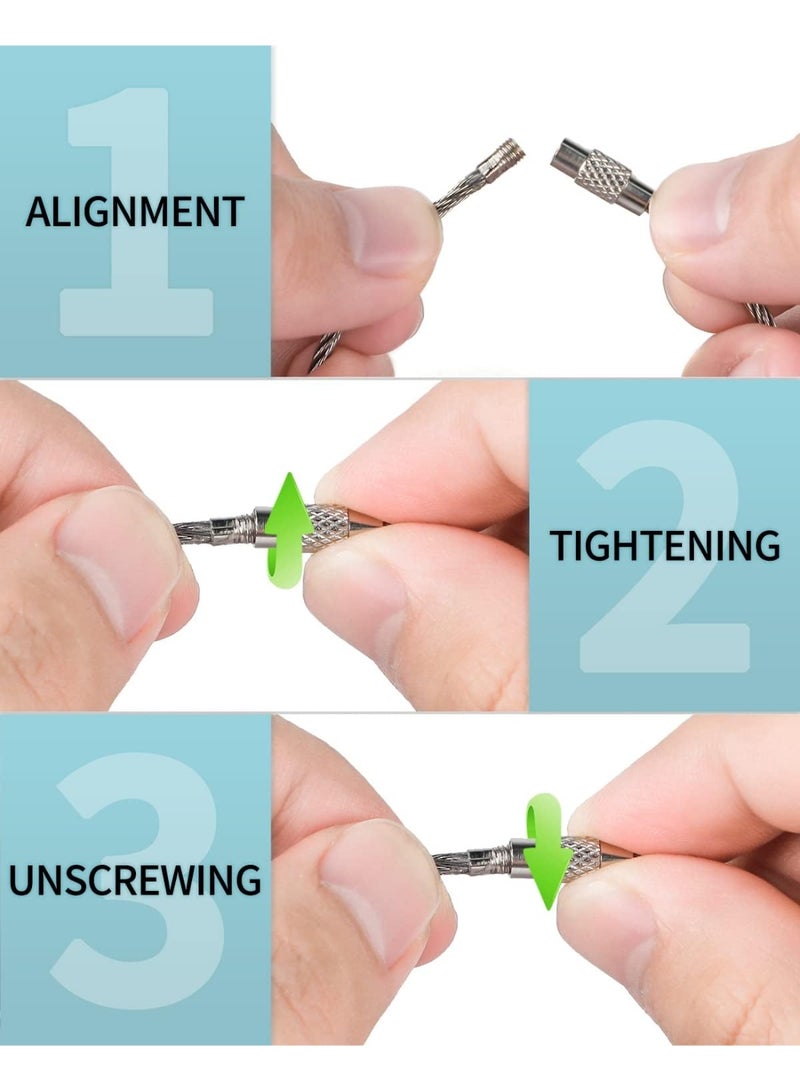 1
ALIGNMENT

2
TIGHTENING

3
UNSCREWING