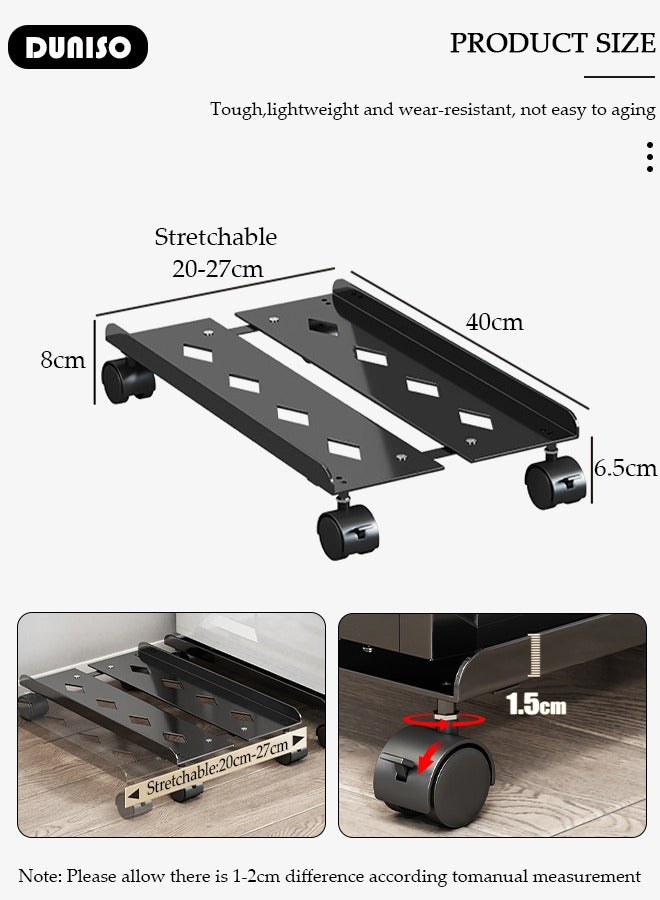 DUNISO

PRODUCT SIZE

Tough,lightweight and wear-resistant, not easy to aging

Stretchable 20-27cm

40cm

8cm

6.5cm

Stretchable:20cm-27cm

1.5cm

Note: Please allow there is 1-2cm difference according tomanual measurement