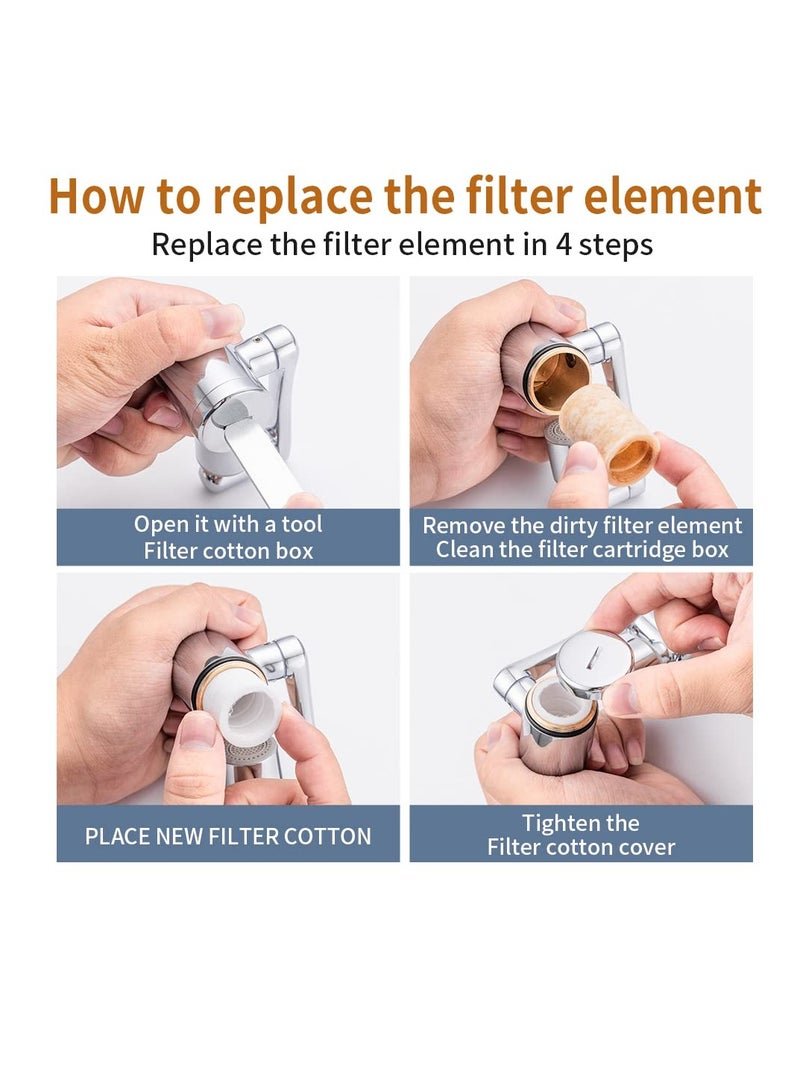 How to replace the filter element
Replace the filter element in 4 steps

Open it with a tool
Filter cotton box

Remove the dirty filter element
Clean the filter cartridge box

PLACE NEW FILTER COTTON

Tighten the
Filter cotton cover