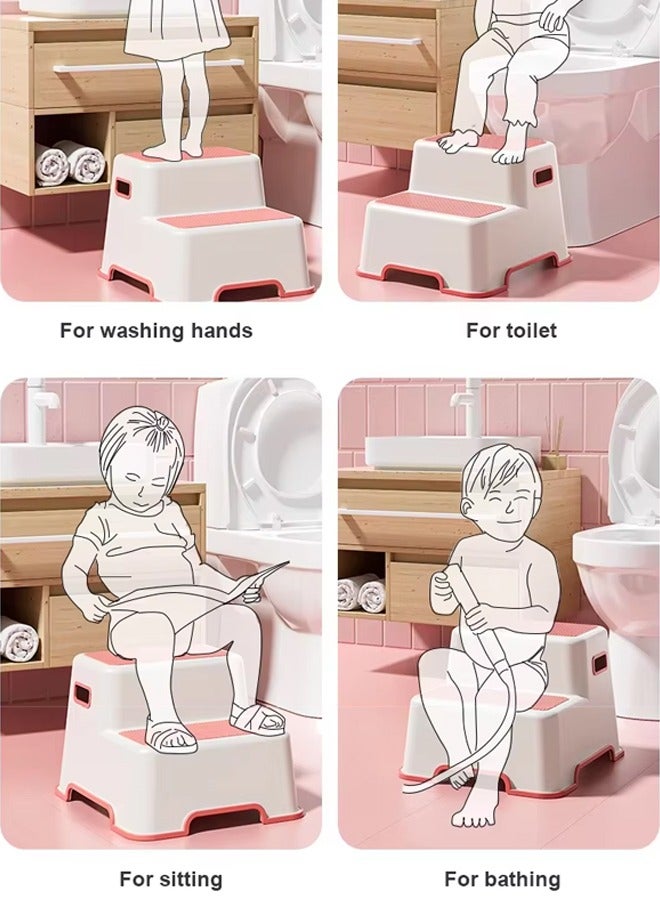 For washing hands

For toilet

For sitting

For bathing