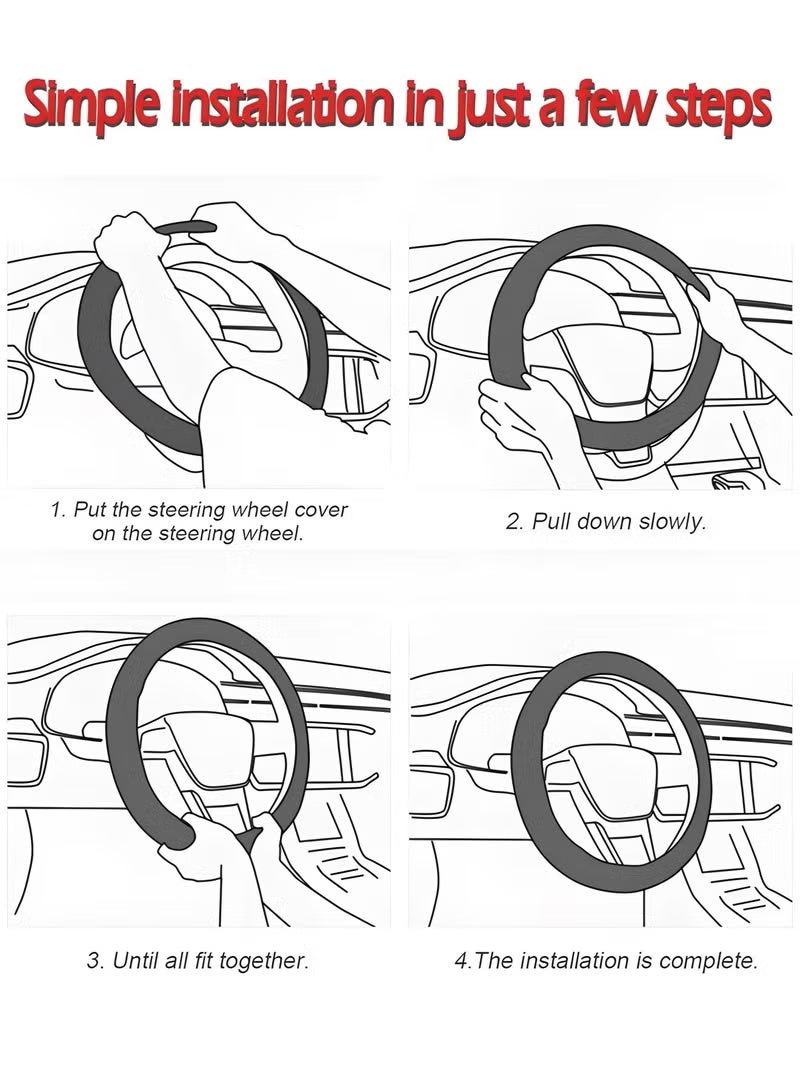 Simple installation in just a few steps

1. Put the steering wheel cover on the steering wheel.

2. Pull down slowly.

3. Until all fit together.

4.The installation is complete.