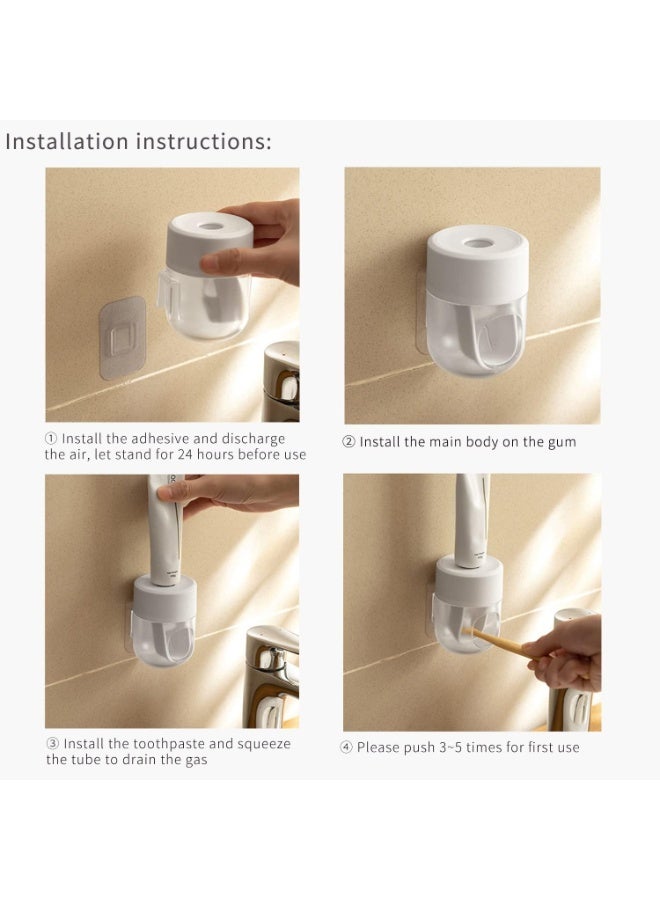 Installation instructions:

① Install the adhesive and discharge the air, let stand for 24 hours before use

② Install the main body on the gum

③ Install the toothpaste and squeeze the tube to drain the gas

④ Please push 3~5 times for first use