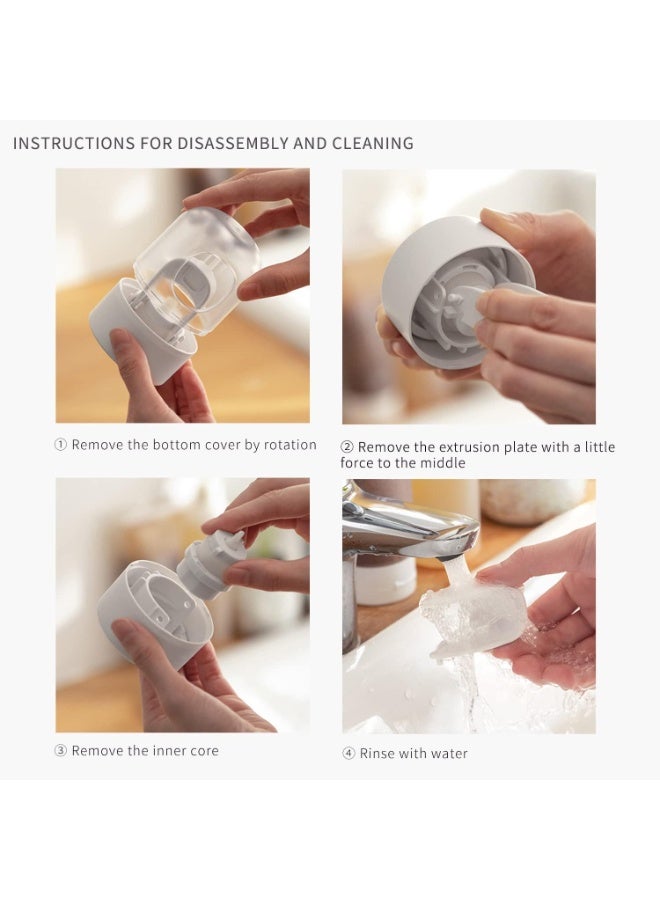 INSTRUCTIONS FOR DISASSEMBLY AND CLEANING

① Remove the bottom cover by rotation

② Remove the extrusion plate with a little force to the middle

③ Remove the inner core

④ Rinse with water