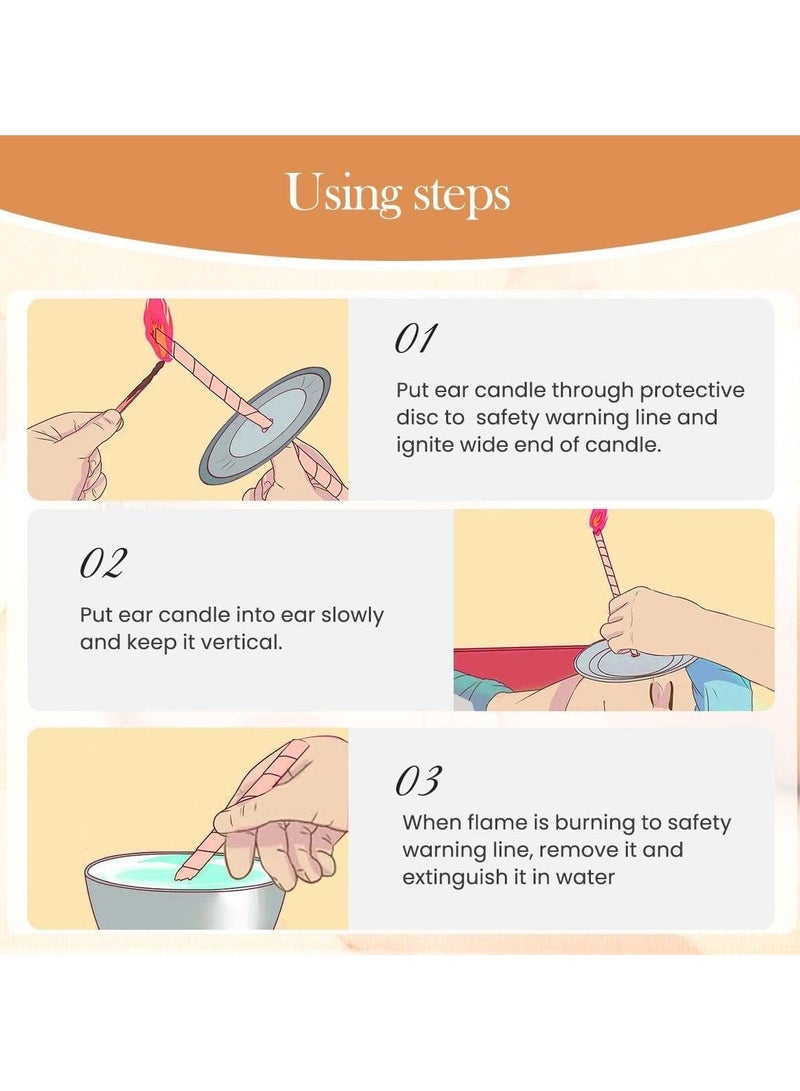 Using steps

01

Put ear candle through protective disc to safety warning line and ignite wide end of candle.

02

Put ear candle into ear slowly and keep it vertical.

03

When flame is burning to safety warning line, remove it and extinguish it in water