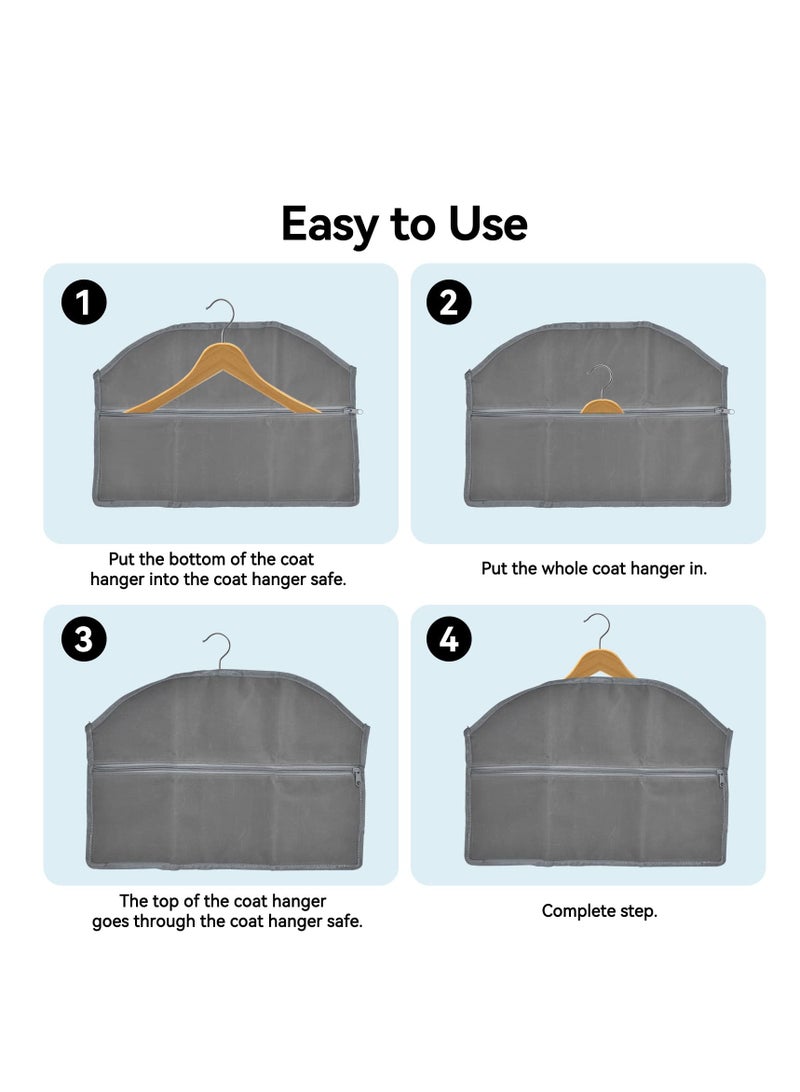 Easy to Use

1

Put the bottom of the coat hanger into the coat hanger safe.

2

Put the whole coat hanger in.

3

The top of the coat hanger goes through the coat hanger safe.

4

Complete step.