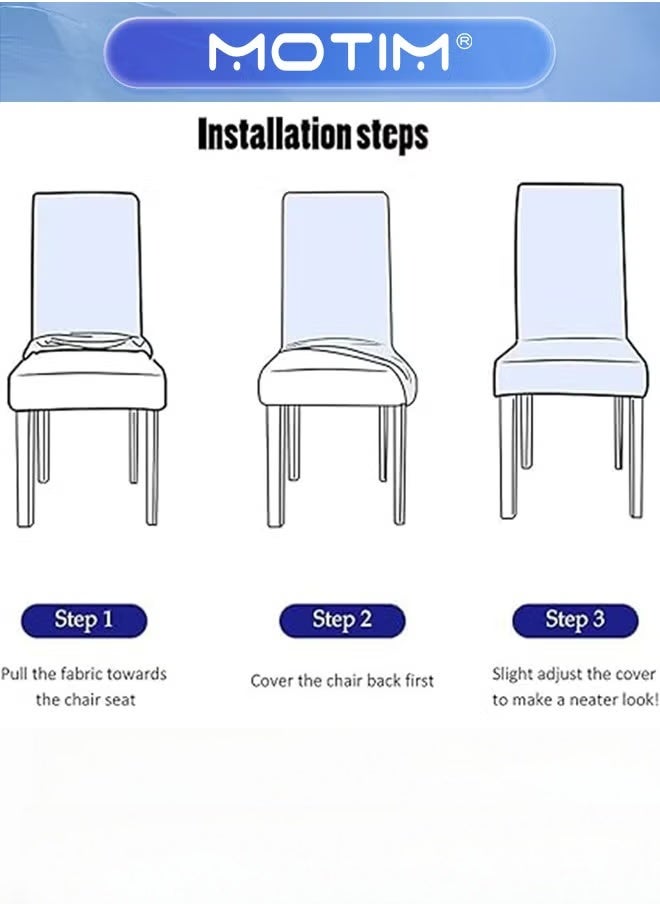 MOTIM®

Installation steps

Step 1

Pull the fabric towards the chair seat

Step 2

Cover the chair back first

Step 3

Slight adjust the cover to make a neater look!