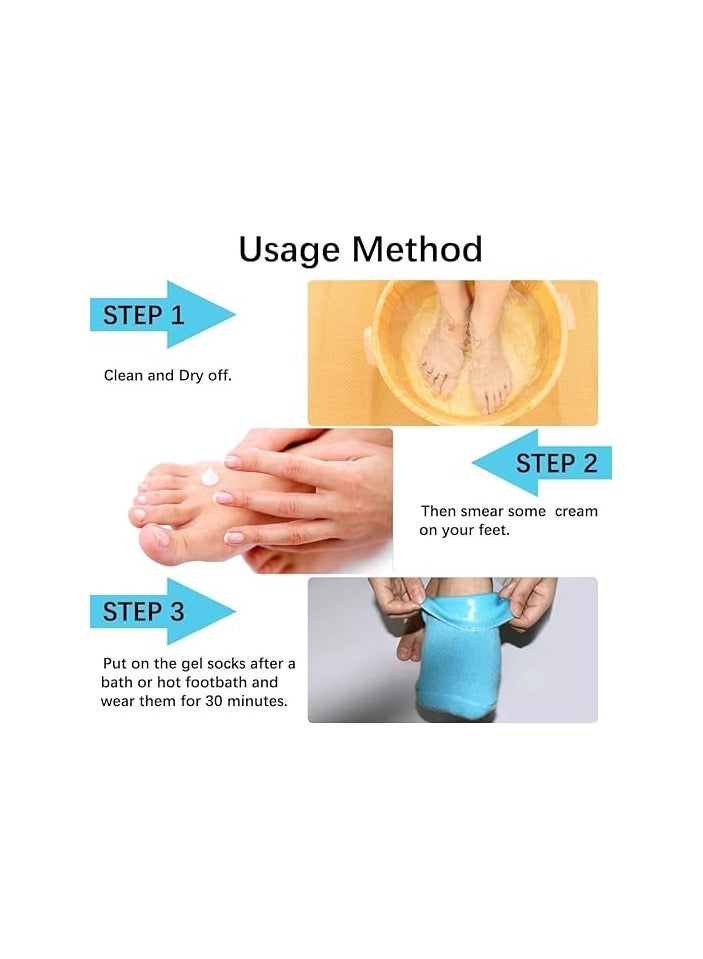 Usage Method

STEP 1

Clean and Dry off.

STEP 2

Then smear some cream on your feet.

STEP 3

Put on the gel socks after a bath or hot footbath and wear them for 30 minutes.