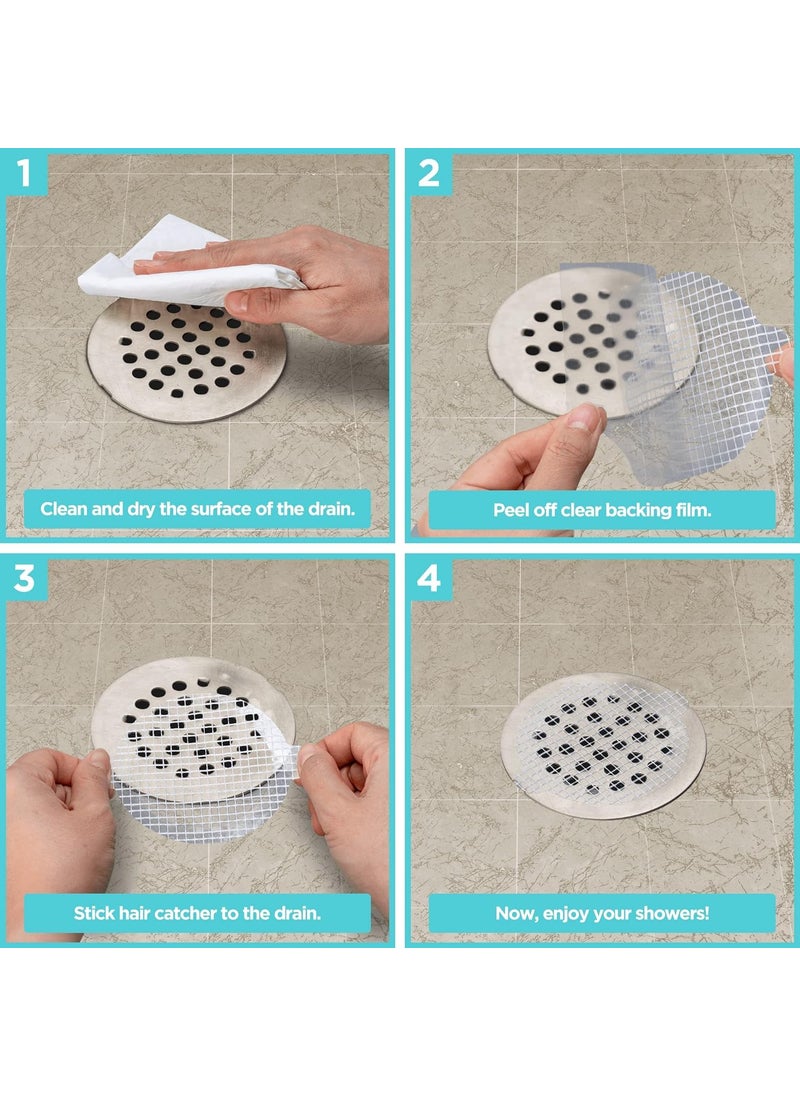 1

Clean and dry the surface of the drain.

2

Peel off clear backing film.

3

Stick hair catcher to the drain.

4

Now, enjoy your showers!