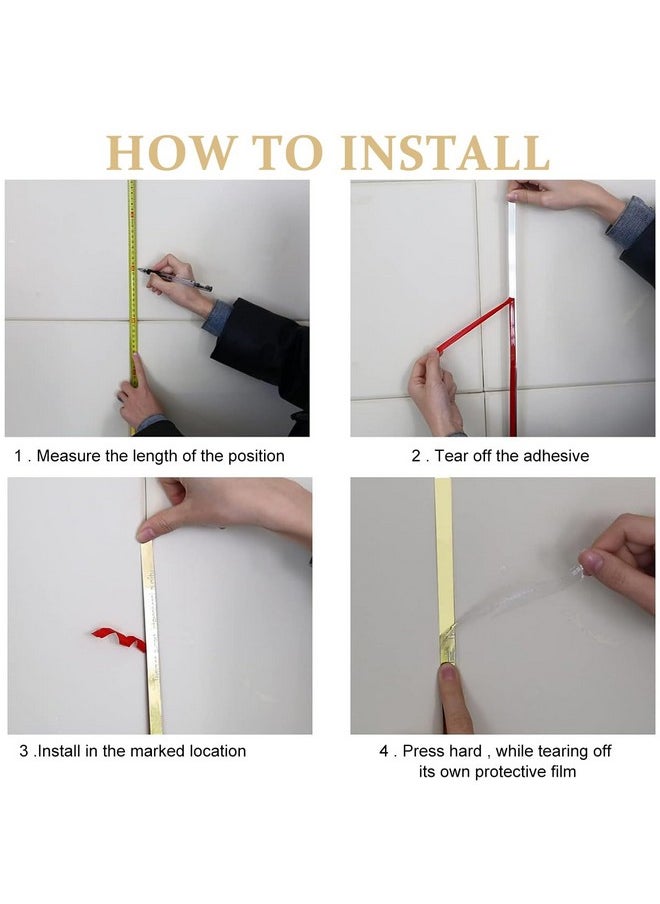 HOW TO INSTALL

1 . Measure the length of the position

2 . Tear off the adhesive

3 .Install in the marked location

4 . Press hard , while tearing off its own protective film