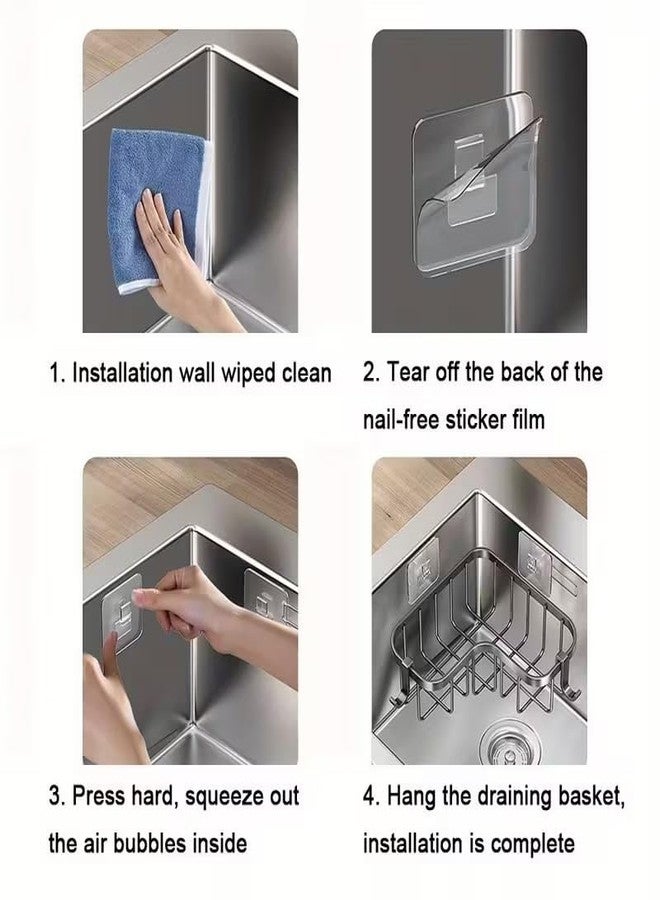 1. Installation wall wiped clean

2. Tear off the back of the nail-free sticker film

3. Press hard, squeeze out the air bubbles inside

4. Hang the draining basket, installation is complete