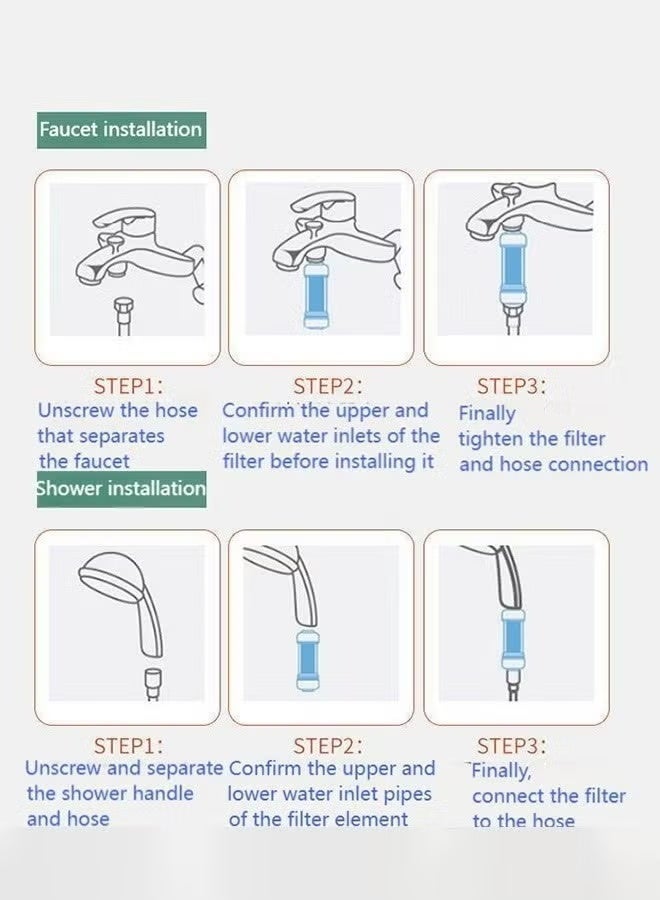 Faucet installation

STEP1:
Unscrew the hose that separates the faucet

STEP2:
Confirm the upper and lower water inlets of the filter before installing it

STEP3:
Finally tighten the filter and hose connection

Shower installation

STEP1:
Unscrew and separate the shower handle and hose

STEP2:
Confirm the upper and lower water inlet pipes of the filter element

STEP3:
Finally, connect the filter to the hose