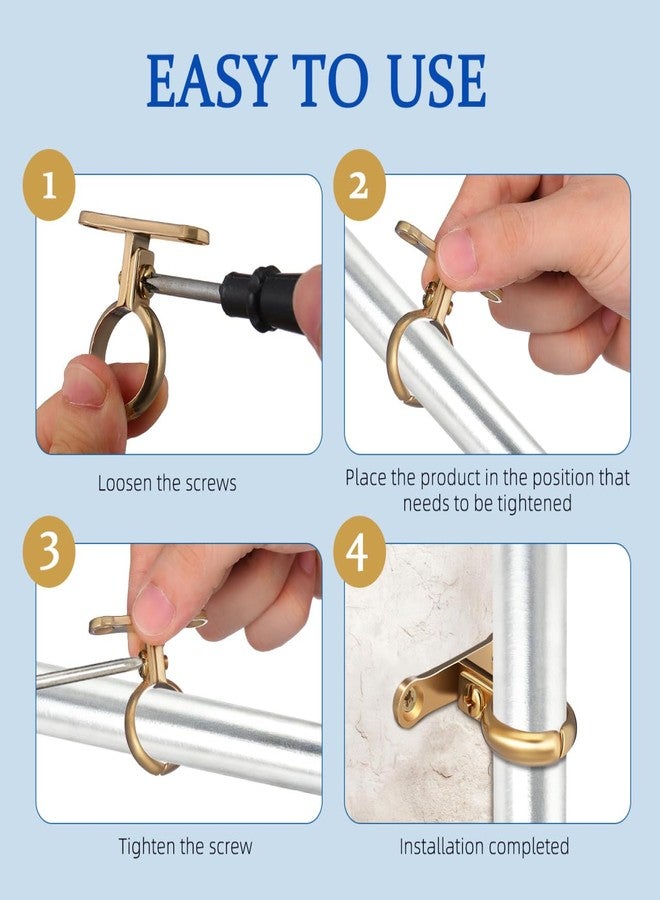 EASY TO USE

1

Loosen the screws

2

Place the product in the position that needs to be tightened

3

Tighten the screw

4

Installation completed