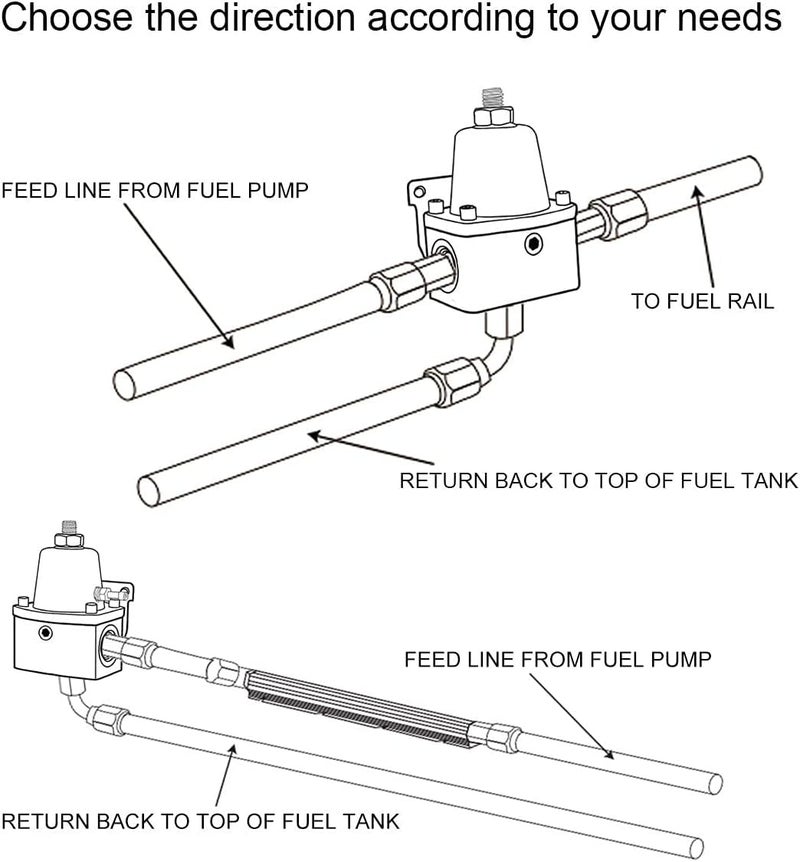 Choose the direction according to your needs

FEED LINE FROM FUEL PUMP

TO FUEL RAIL

RETURN BACK TO TOP OF FUEL TANK

FEED LINE FROM FUEL PUMP

RETURN BACK TO TOP OF FUEL TANK