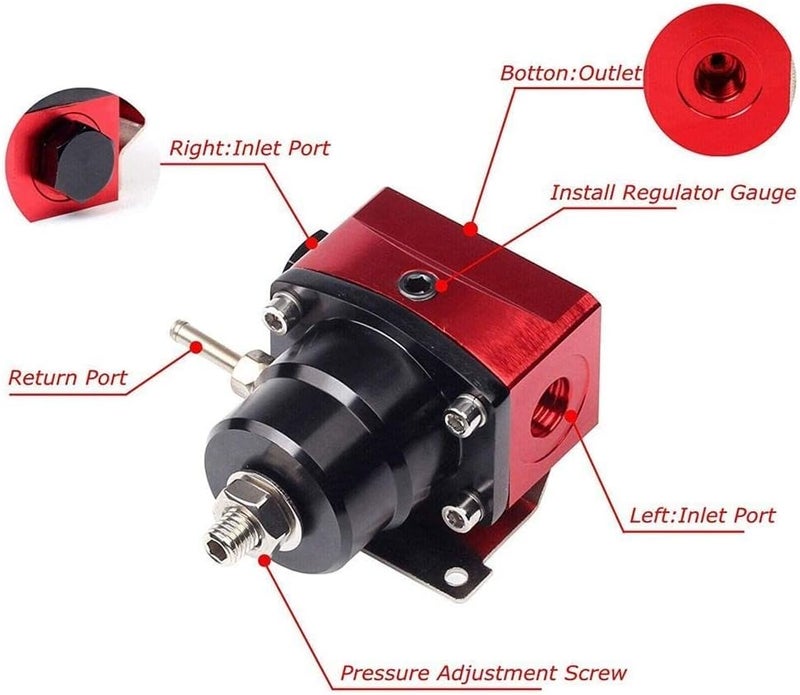 Botton:Outlet

Right:Inlet Port

Install Regulator Gauge

Return Port

Left:Inlet Port

Pressure Adjustment Screw