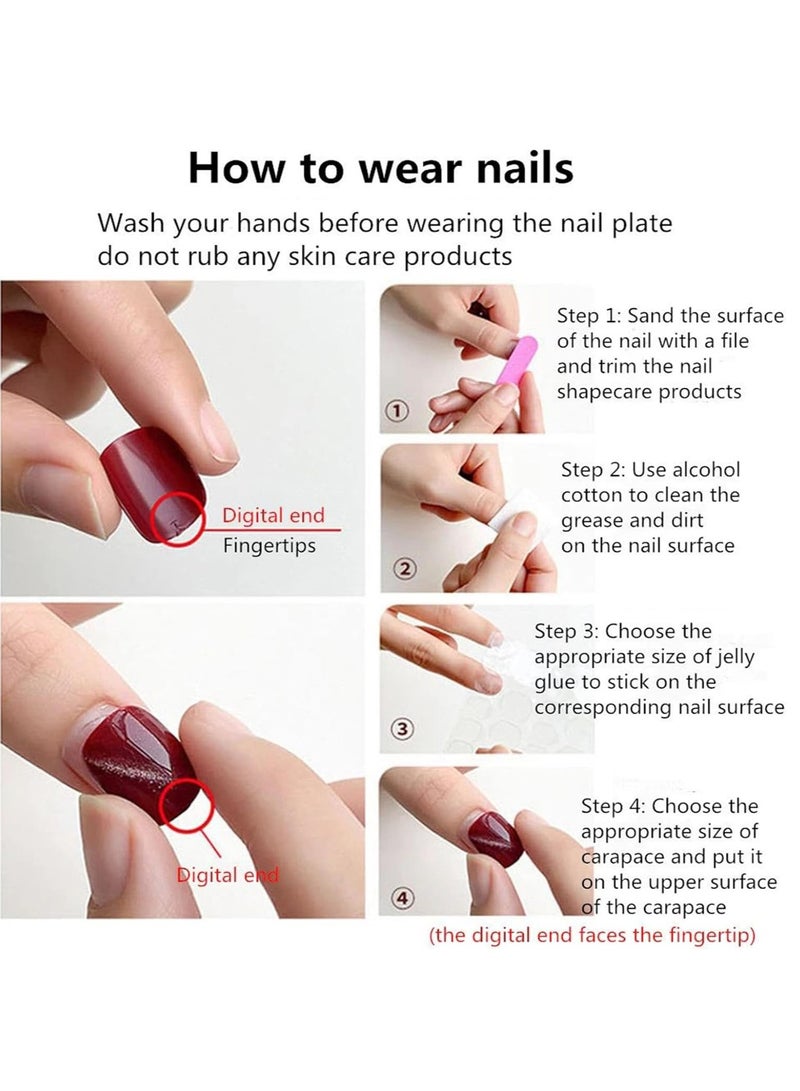 How to wear nails

Wash your hands before wearing the nail plate do not rub any skin care products

Digital end
Fingertips

Digital end

①
Step 1: Sand the surface of the nail with a file and trim the nail shapecare products

②
Step 2: Use alcohol cotton to clean the grease and dirt on the nail surface

③
Step 3: Choose the appropriate size of jelly glue to stick on the corresponding nail surface

④
Step 4: Choose the appropriate size of carapace and put it on the upper surface of the carapace
(the digital end faces the fingertip)