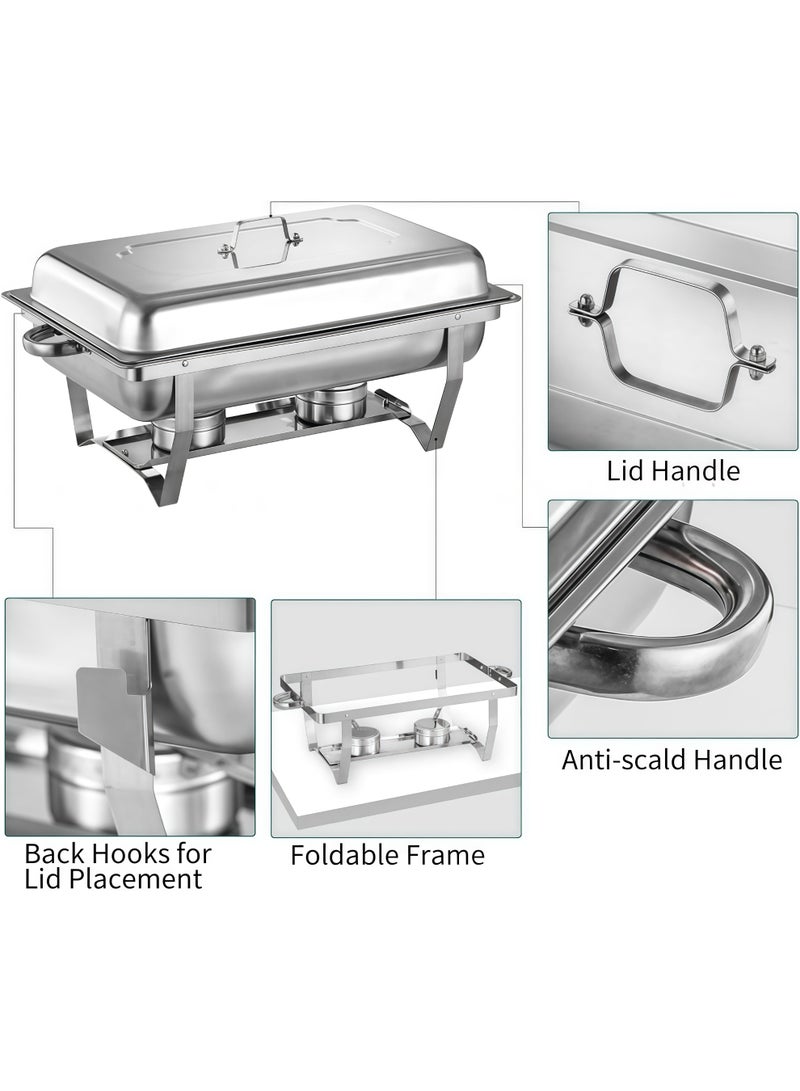 Lid Handle

Anti-scald Handle

Back Hooks for
Lid Placement

Foldable Frame