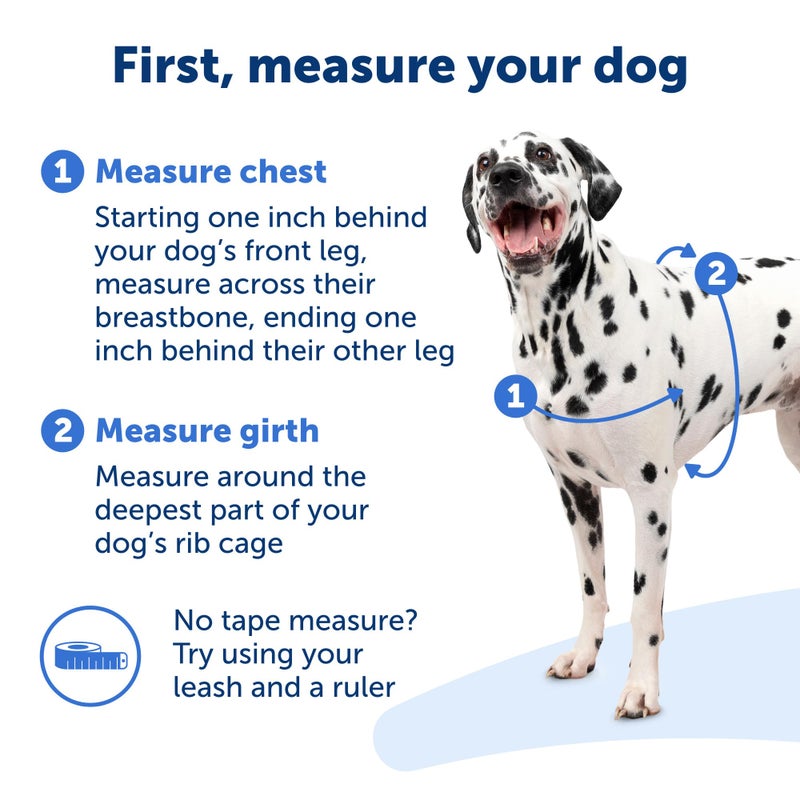 First, measure your dog

1 Measure chest

Starting one inch behind your dog's front leg, measure across their breastbone, ending one inch behind their other leg

2 Measure girth

Measure around the deepest part of your dog's rib cage

No tape measure? Try using your leash and a ruler

2

1