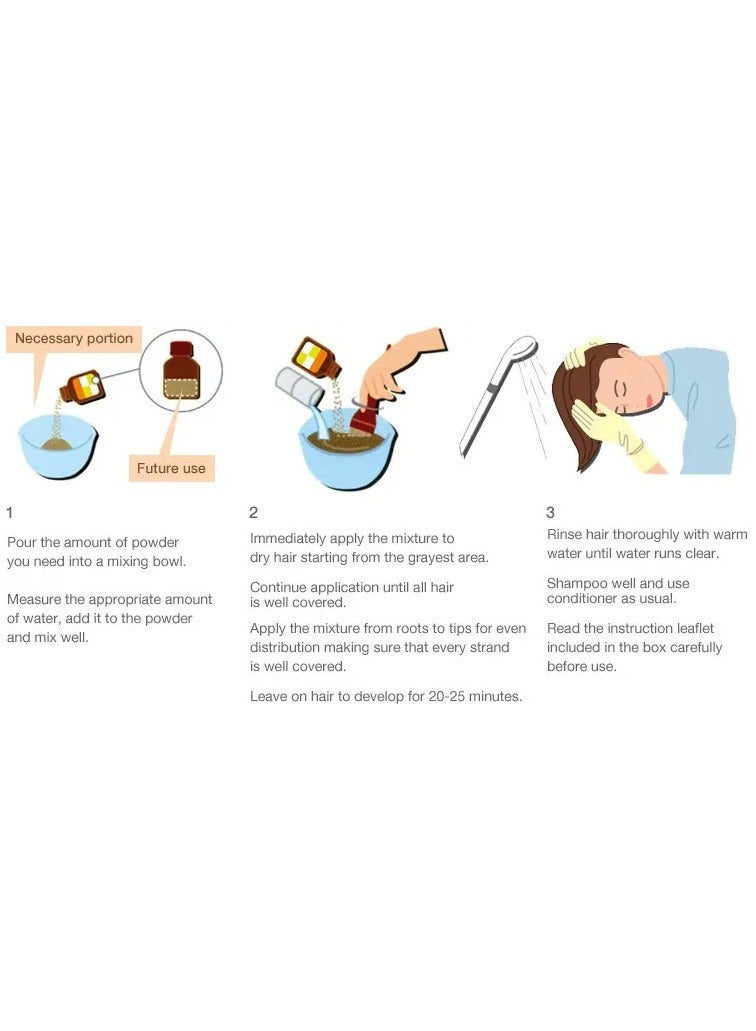 Necessary portion

Future use

1

Pour the amount of powder you need into a mixing bowl.

Measure the appropriate amount of water, add it to the powder and mix well.

2

Immediately apply the mixture to dry hair starting from the grayest area.

Continue application until all hair is well covered.

Apply the mixture from roots to tips for even distribution making sure that every strand is well covered.

Leave on hair to develop for 20-25 minutes.

3

Rinse hair thoroughly with warm water until water runs clear.

Shampoo well and use conditioner as usual.

Read the instruction leaflet included in the box carefully before use.