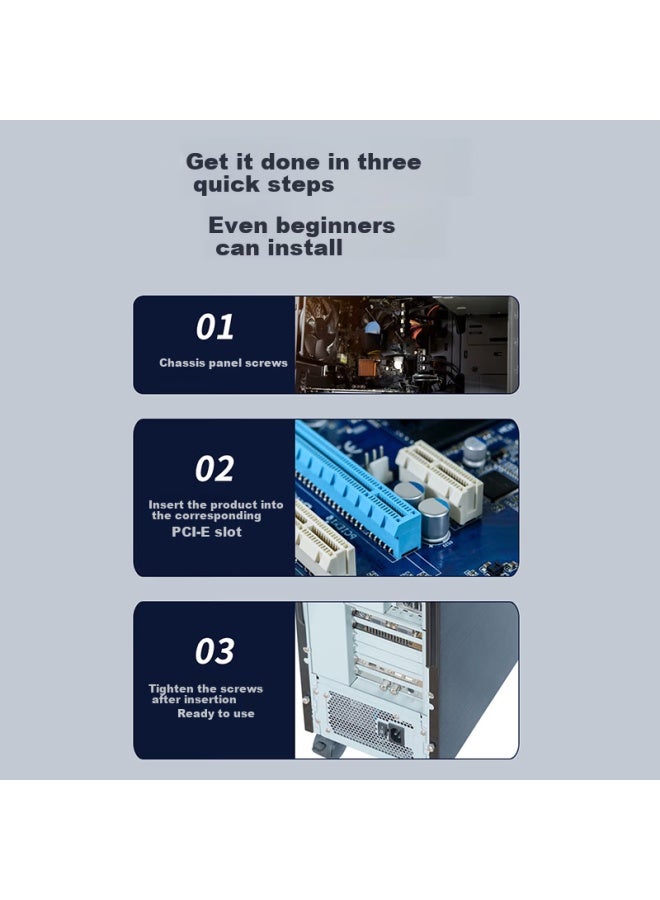 Get it done in three quick steps

Even beginners can install

01

Chassis panel screws

02

Insert the product into the corresponding PCI-E slot

03

Tighten the screws after insertion Ready to use