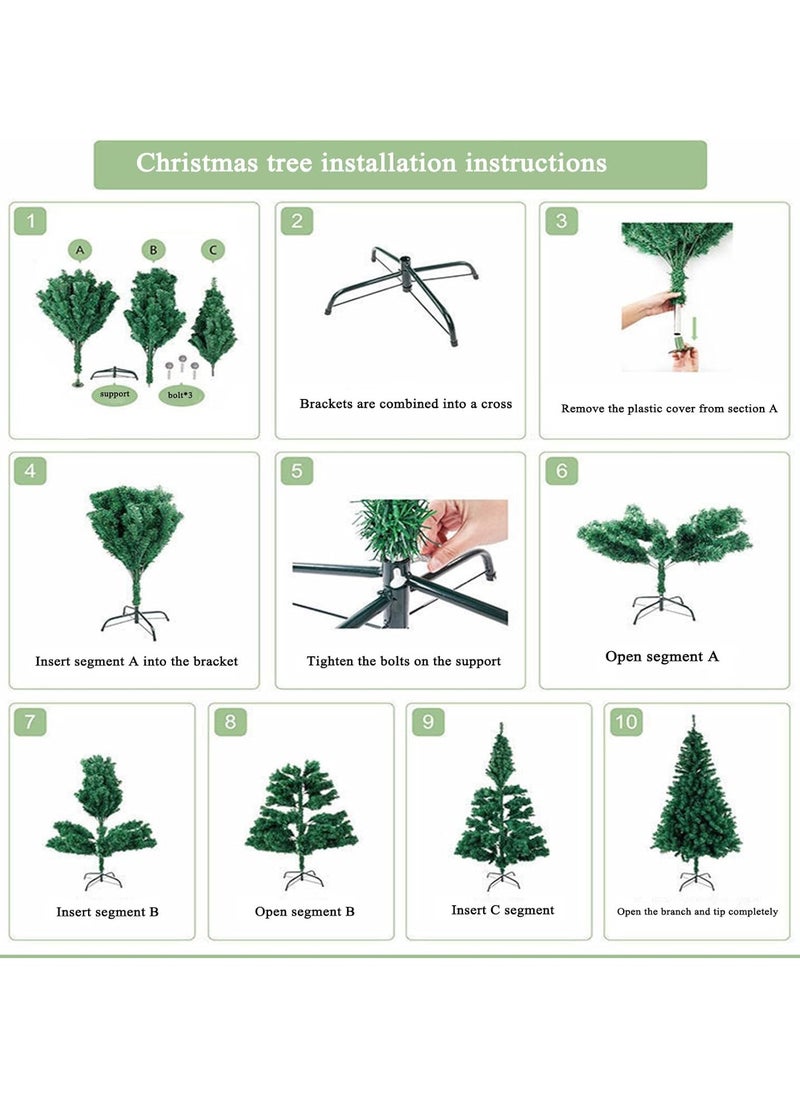 Christmas tree installation instructions

1
A B C
support
bolt*3

2
Brackets are combined into a cross

3
Remove the plastic cover from section A

4
Insert segment A into the bracket

5
Tighten the bolts on the support

6
Open segment A

7
Insert segment B

8
Open segment B

9
Insert C segment

10
Open the branch and tip completely