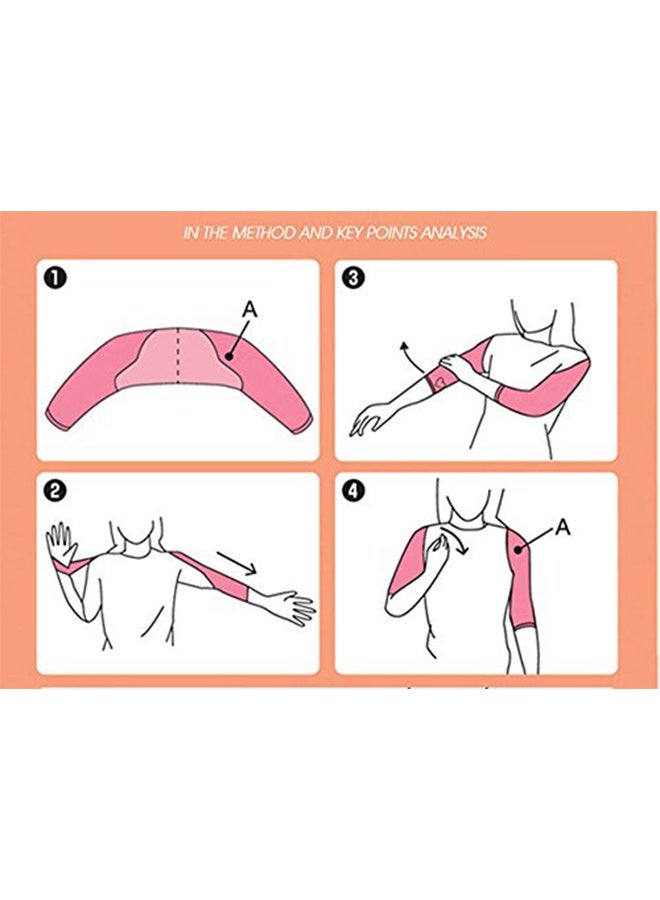 IN THE METHOD AND KEY POINTS ANALYSIS

1

A

3

2

4

A