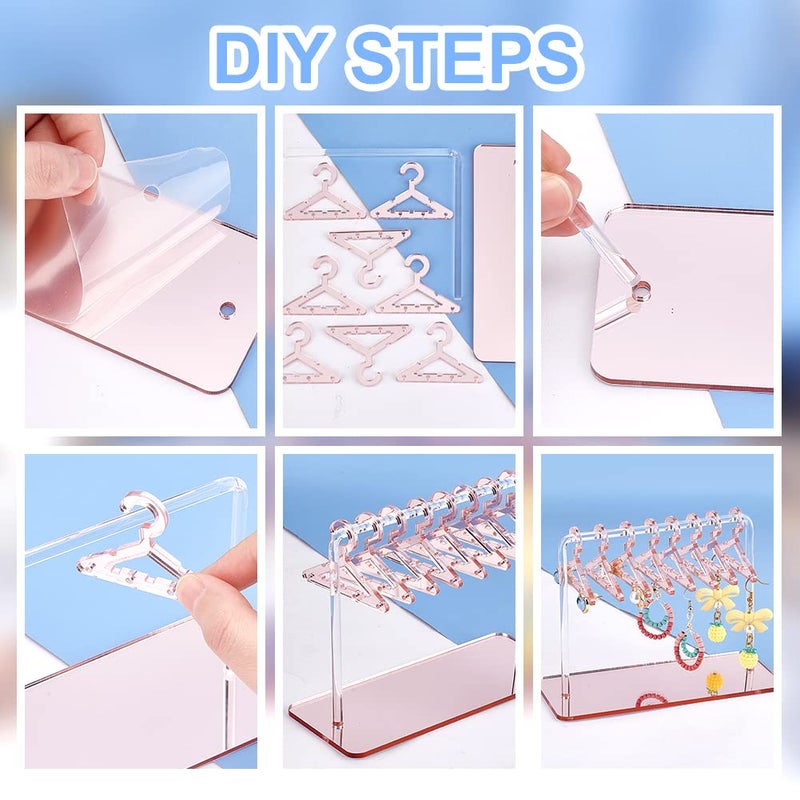 DIY STEPS