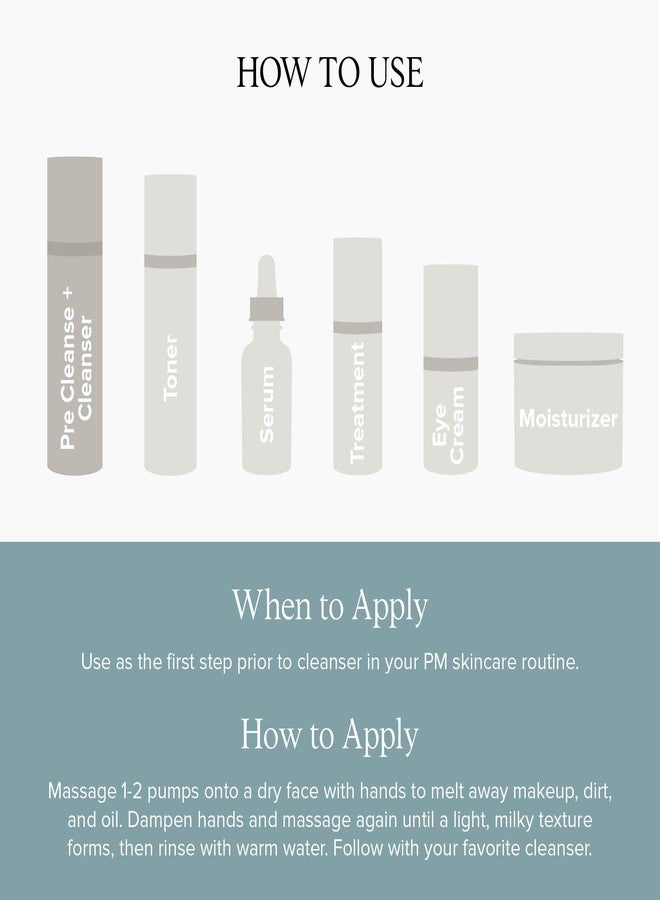 HOW TO USE

Pre Cleanse + Cleanser

Toner

Serum

Treatment

Eye Cream

Moisturizer

When to Apply

Use as the first step prior to cleanser in your PM skincare routine.

How to Apply

Massage 1-2 pumps onto a dry face with hands to melt away makeup, dirt, and oil. Dampen hands and massage again until a light, milky texture forms, then rinse with warm water. Follow with your favorite cleanser.