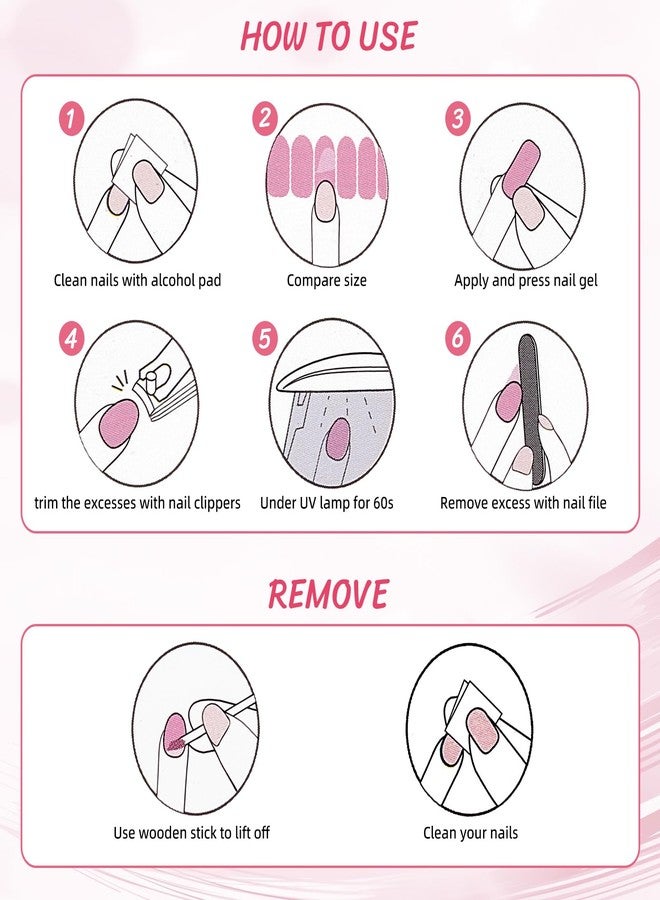 HOW TO USE

1
Clean nails with alcohol pad

2
Compare size

3
Apply and press nail gel

4
trim the excesses with nail clippers

5
Under UV lamp for 60s

6
Remove excess with nail file

REMOVE

Use wooden stick to lift off

Clean your nails