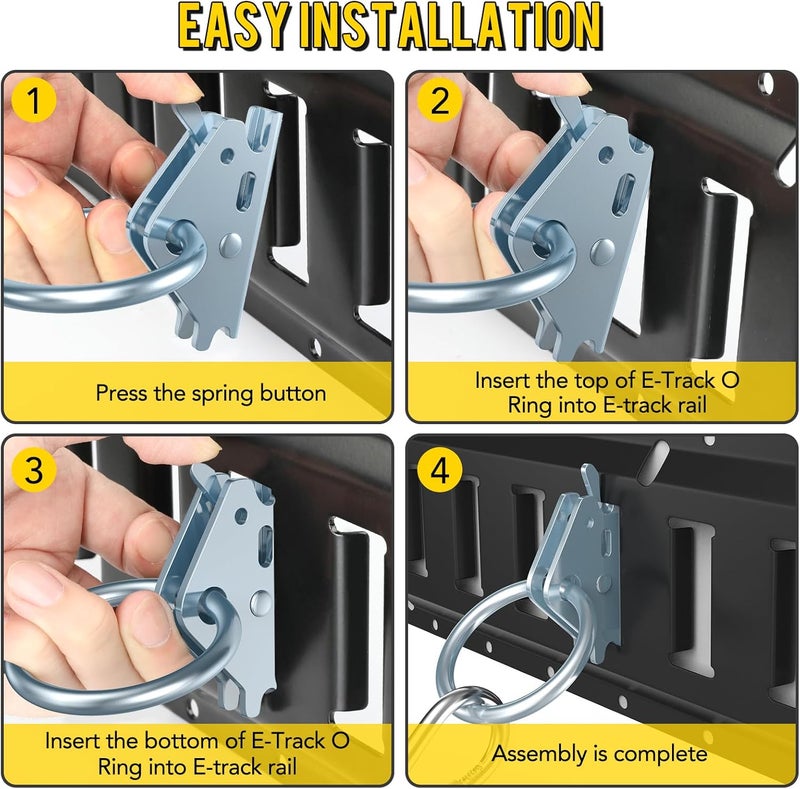 EASY INSTALLATION

1

Press the spring button

2

Insert the top of E-Track O Ring into E-track rail

3

Insert the bottom of E-Track O Ring into E-track rail

4

Assembly is complete