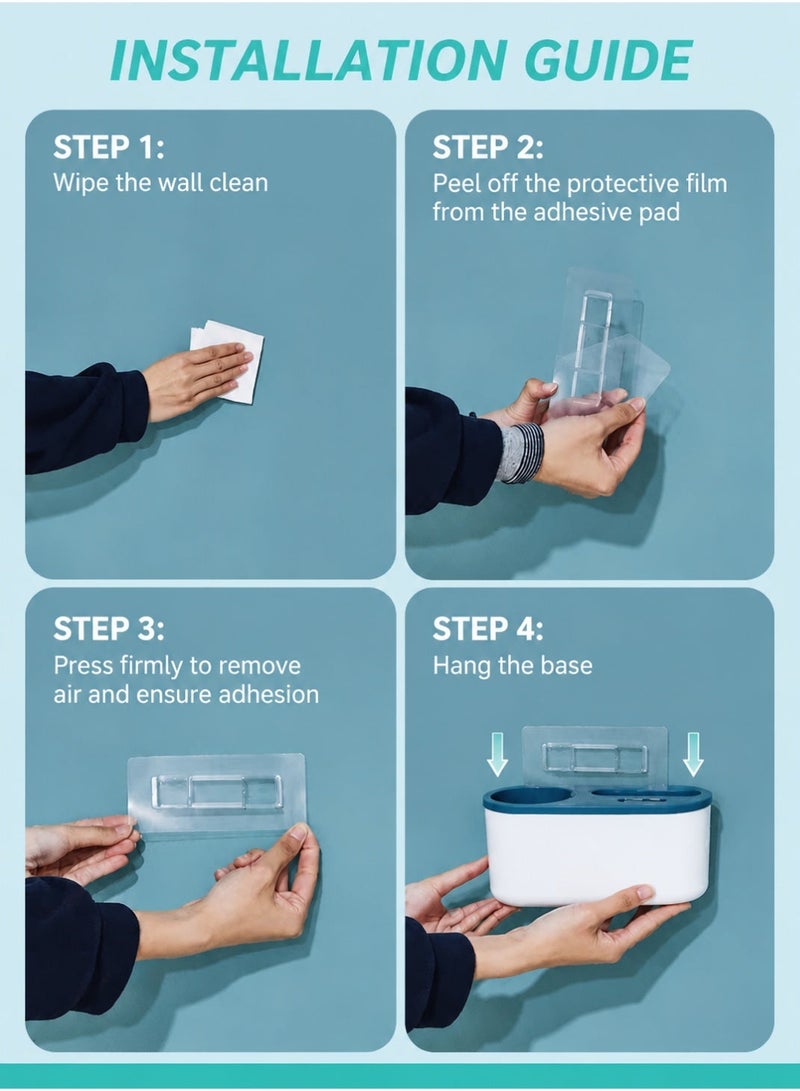 INSTALLATION GUIDE

STEP 1:
Wipe the wall clean

STEP 2:
Peel off the protective film from the adhesive pad

STEP 3:
Press firmly to remove air and ensure adhesion

STEP 4:
Hang the base