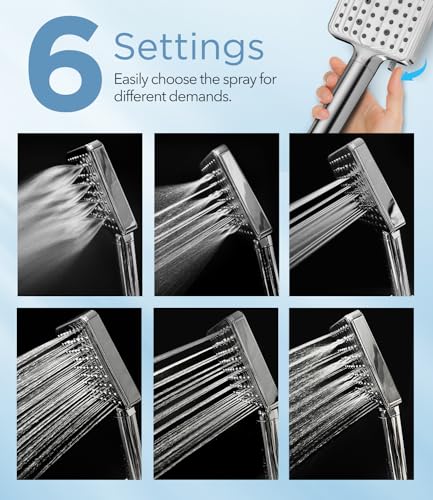 6 Settings

Easily choose the spray for different demands.