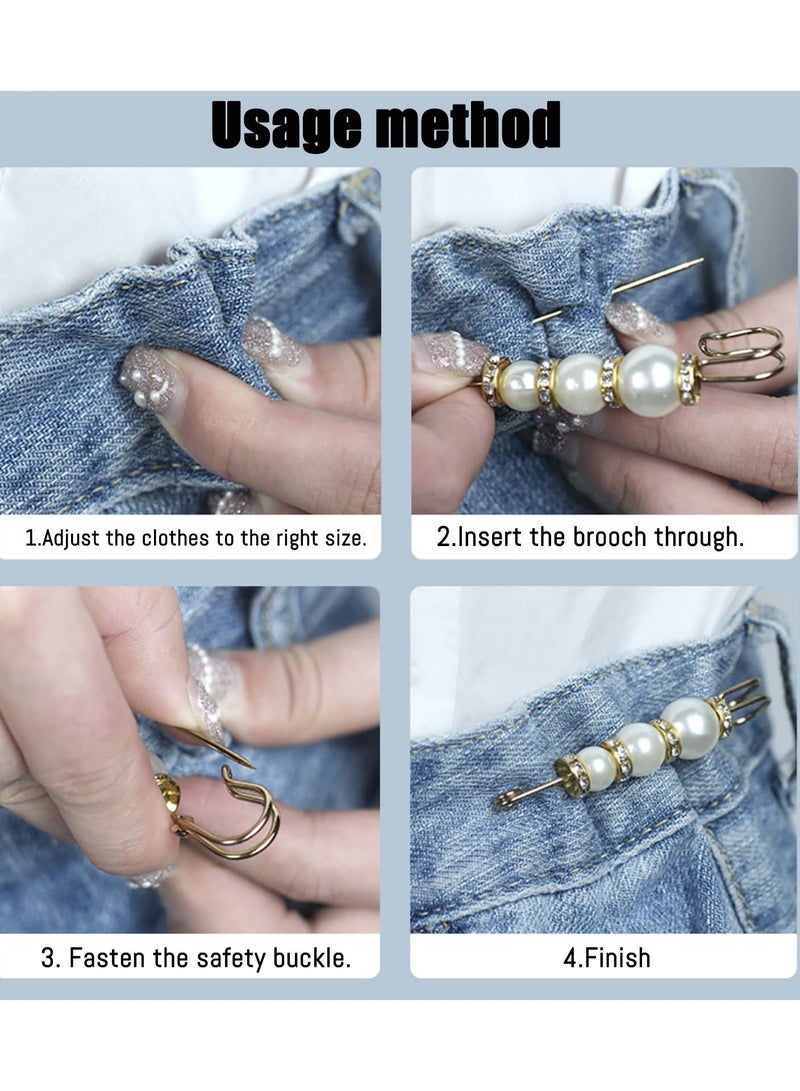 Usage method

1.Adjust the clothes to the right size.

2.Insert the brooch through.

3. Fasten the safety buckle.

4.Finish