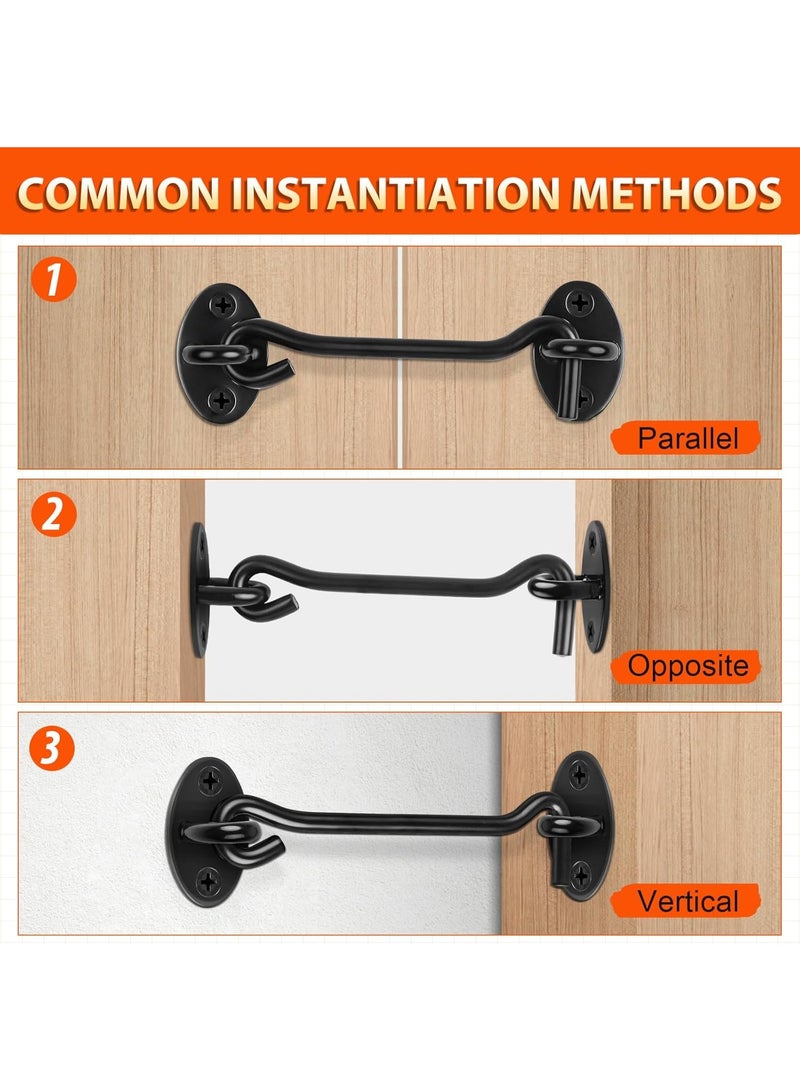 COMMON INSTANTIATION METHODS

1

Parallel

2

Opposite

3

Vertical