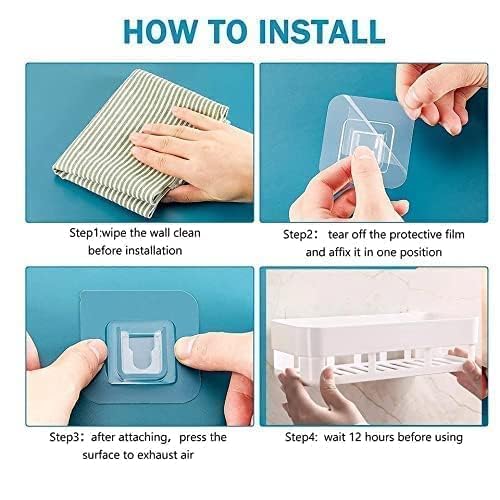 HOW TO INSTALL

Step1:wipe the wall clean before installation

Step2： tear off the protective film and affix it in one position

Step3：after attaching，press the surface to exhaust air

Step4: wait 12 hours before using