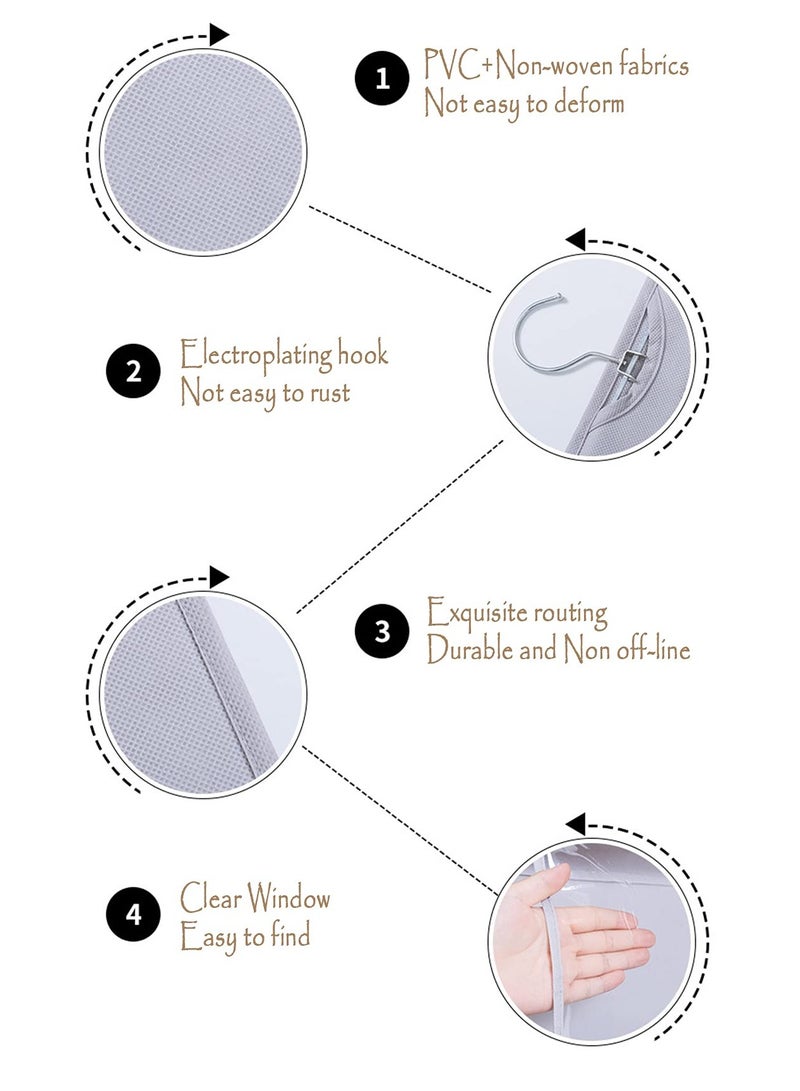 1 PVC+Non-woven fabrics
Not easy to deform

2 Electroplating hook
Not easy to rust

3 Exquisite routing
Durable and Non off-line

4 Clear Window
Easy to find