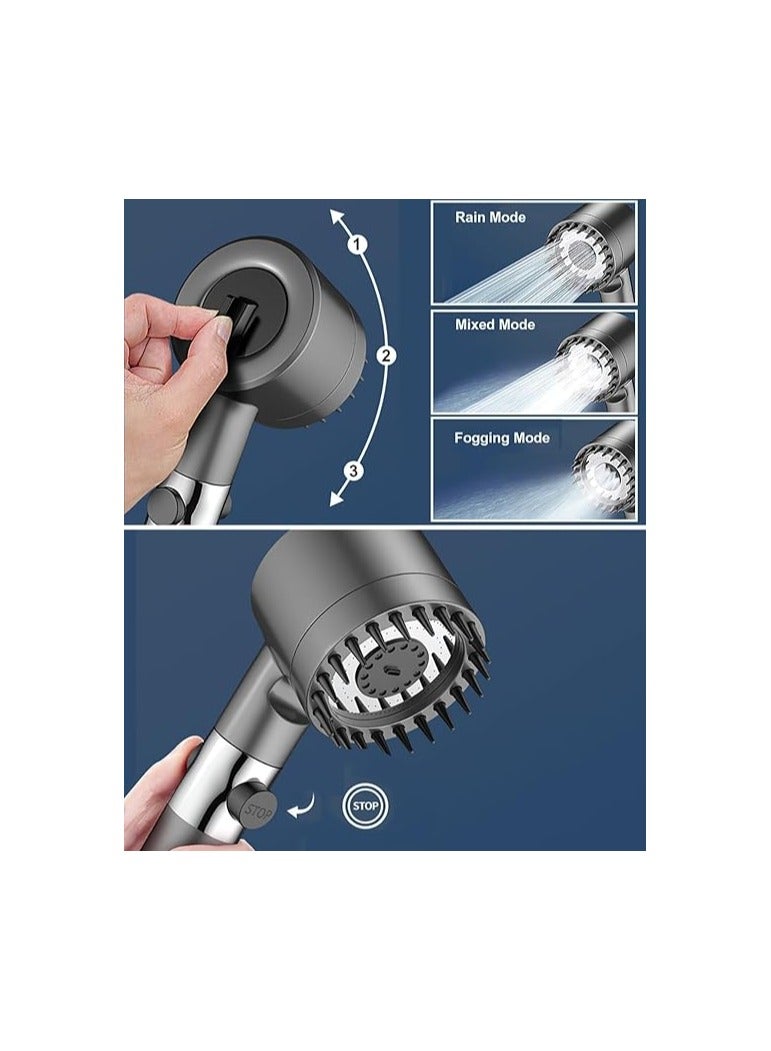 1
2
3
Rain Mode
Mixed Mode
Fogging Mode
STOP
STOP