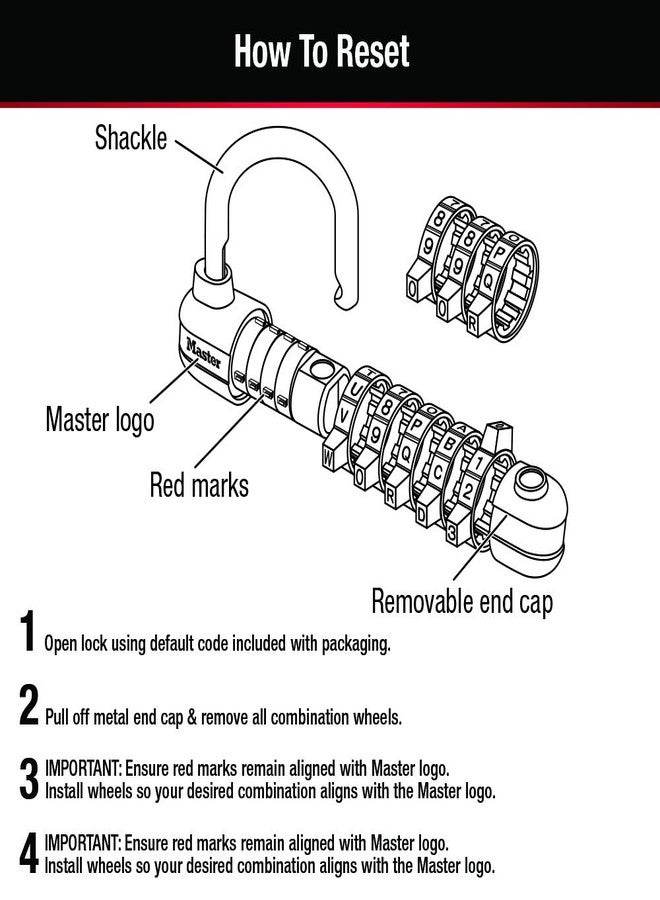 How To Reset

Shackle

Master

Master logo

Red marks

Removable end cap

1 Open lock using default code included with packaging.

2 Pull off metal end cap & remove all combination wheels.

3 IMPORTANT: Ensure red marks remain aligned with Master logo. Install wheels so your desired combination aligns with the Master logo.

4 IMPORTANT: Ensure red marks remain aligned with Master logo. Install wheels so your desired combination aligns with the Master logo.