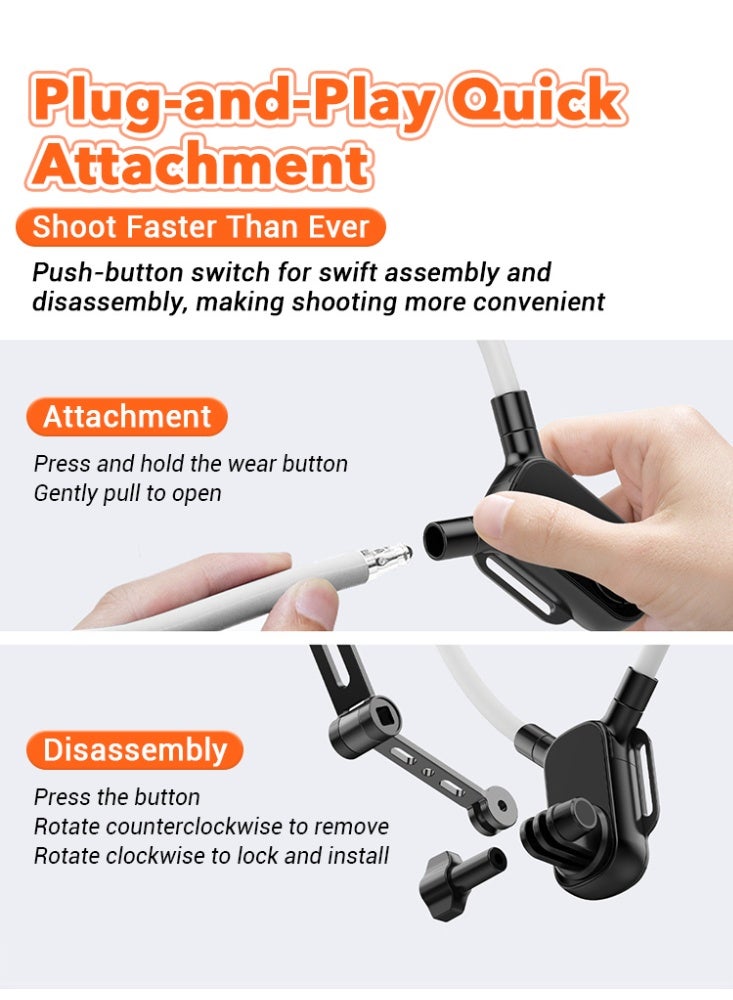 Plug-and-Play Quick Attachment

Shoot Faster Than Ever

Push-button switch for swift assembly and disassembly, making shooting more convenient

Attachment

Press and hold the wear button
Gently pull to open

Disassembly

Press the button
Rotate counterclockwise to remove
Rotate clockwise to lock and install