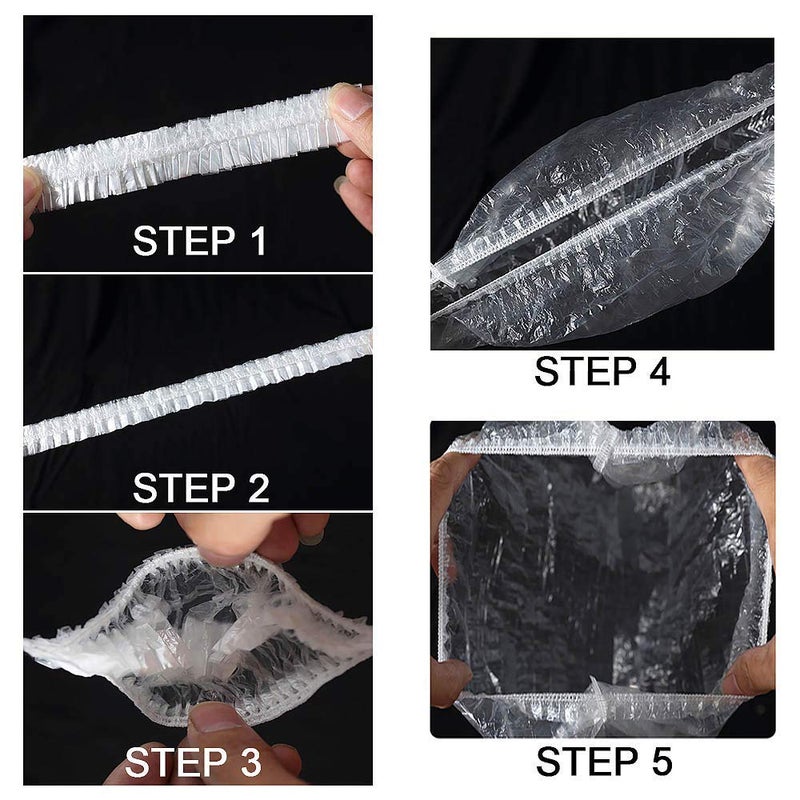 STEP 1

STEP 2

STEP 3

STEP 4

STEP 5