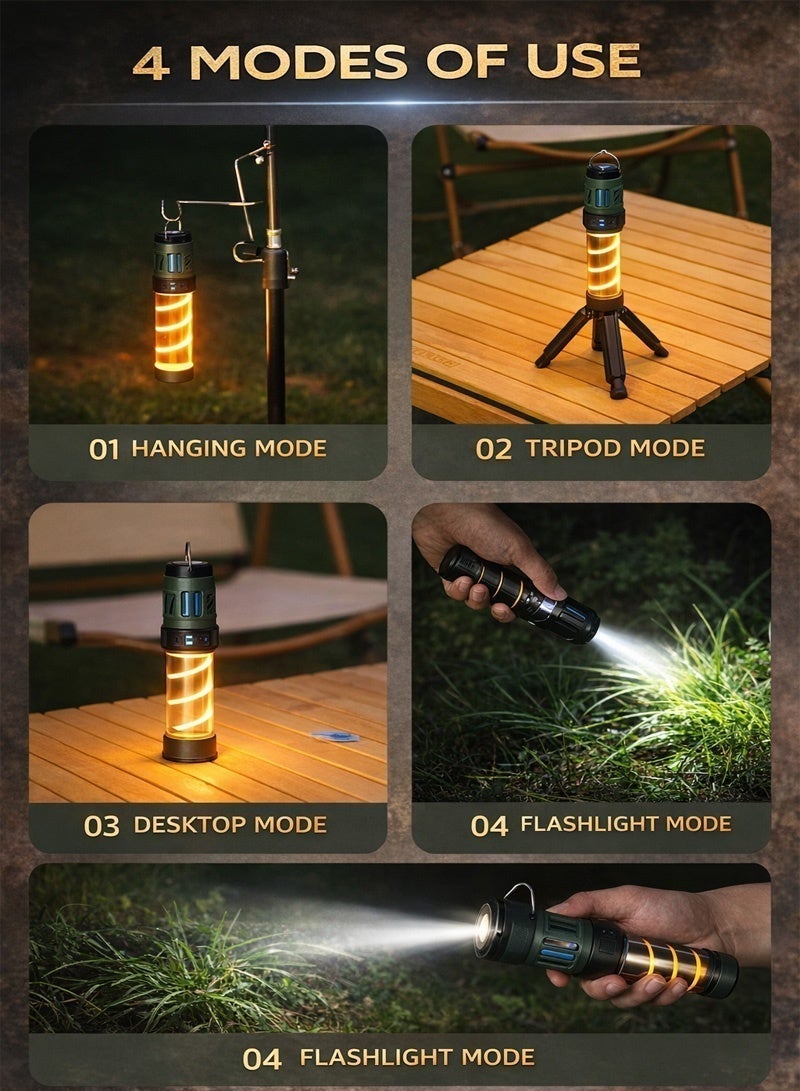 4 MODES OF USE

01 HANGING MODE

02 TRIPOD MODE

03 DESKTOP MODE

04 FLASHLIGHT MODE

04 FLASHLIGHT MODE