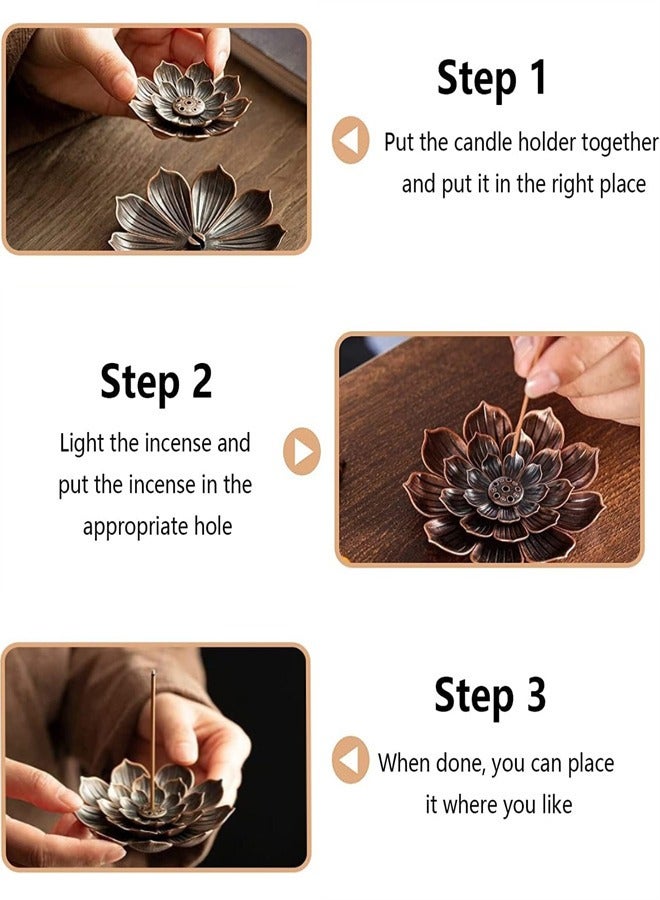 Step 1

Put the candle holder together and put it in the right place

Step 2

Light the incense and put the incense in the appropriate hole

Step 3

When done, you can place it where you like