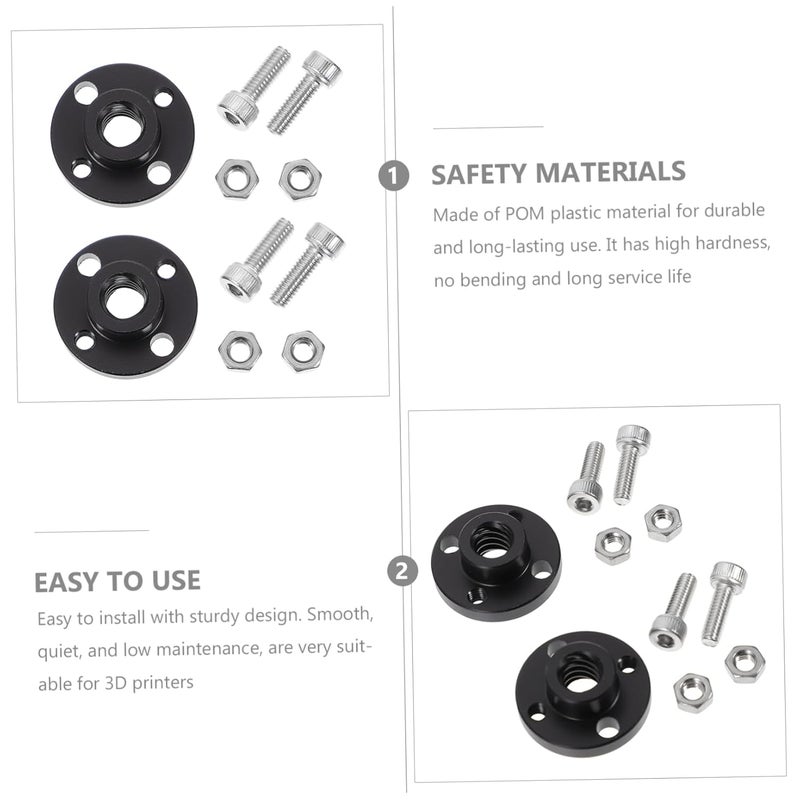 1 SAFETY MATERIALS

Made of POM plastic material for durable and long-lasting use. It has high hardness, no bending and long service life

2

EASY TO USE

Easy to install with sturdy design. Smooth, quiet, and low maintenance, are very suitable for 3D printers