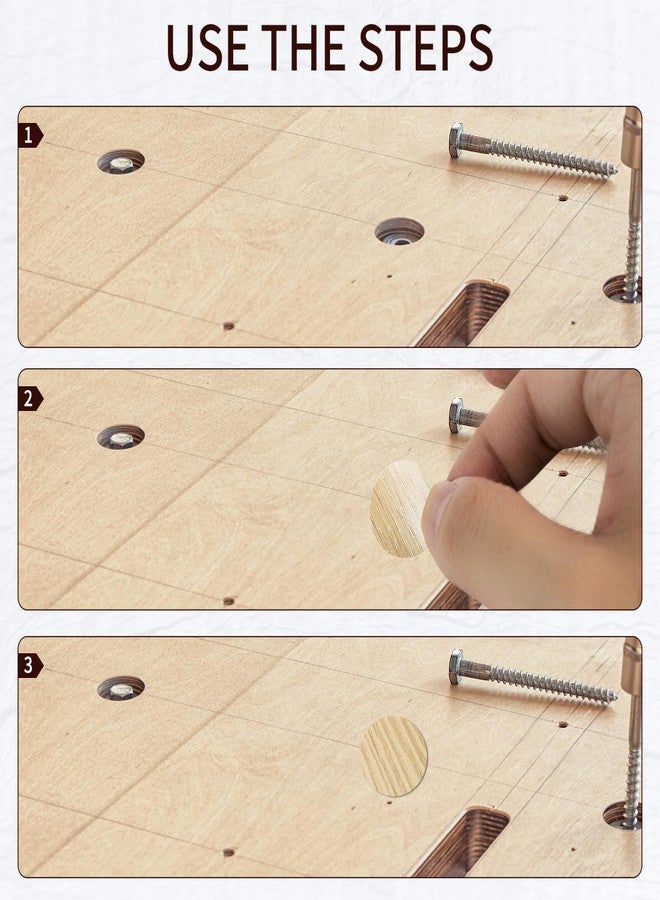 USE THE STEPS

1

2

3